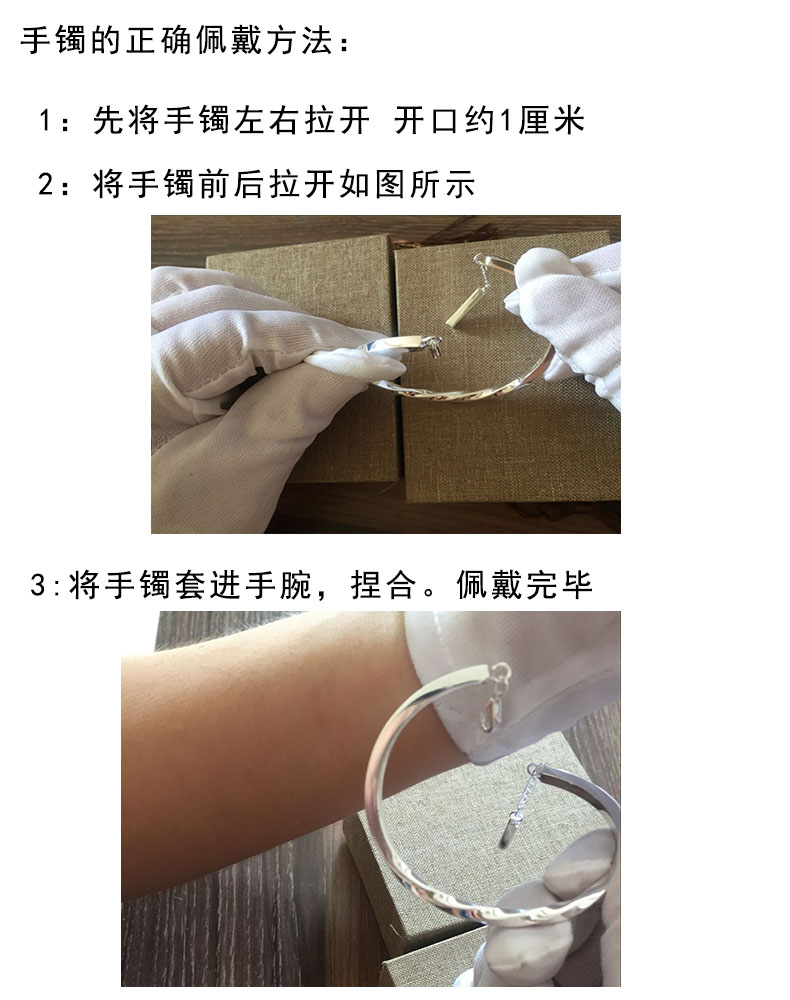 手镯的正确佩戴方法：

1：先将手镯左右拉开 开口约1厘米

2：将手镯前后拉开如图所示

3:将手镯套进手腕，捏合。佩戴完毕