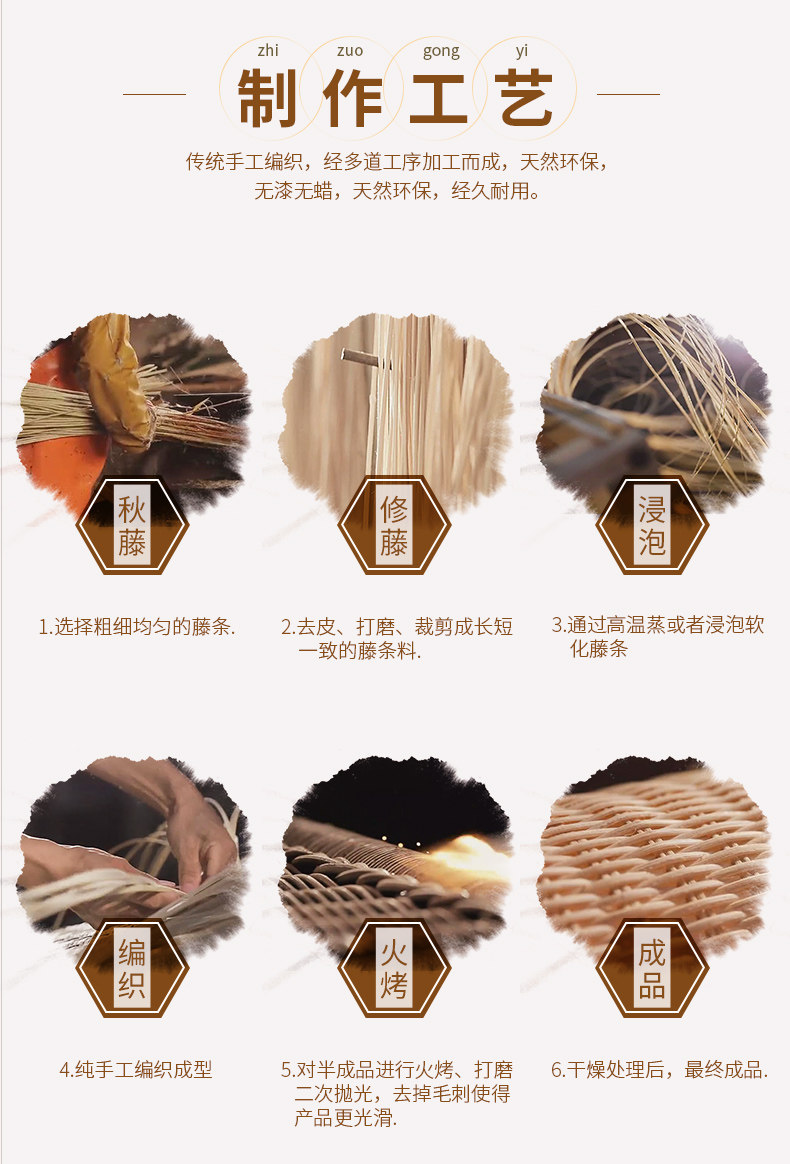 zhi zuo gong yi
制作工艺

传统手工编织，经多道工序加工而成，天然环保，无漆无蜡，天然环保，经久耐用。

秋藤

1.选择粗细均匀的藤条.

修藤

2.去皮、打磨、裁剪成长短一致的藤条料.

浸泡

3.通过高温蒸或者浸泡软化藤条

编织

4.纯手工编织成型

火烤

5.对半成品进行火烤、打磨二次抛光，去掉毛刺使得产品更光滑.

成品

6.干燥处理后，最终成品.