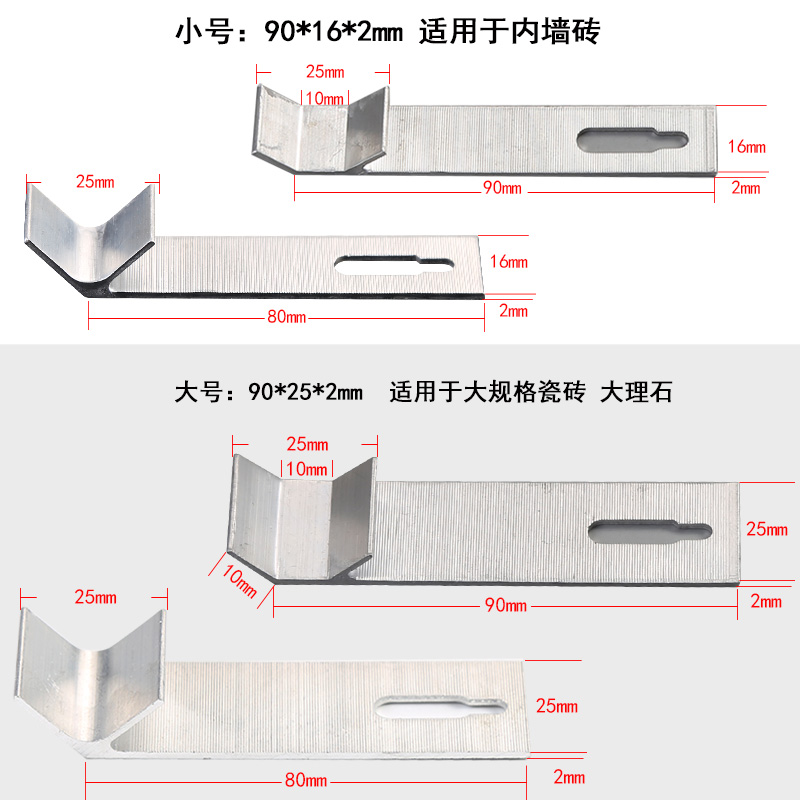 小号：90*16*2mm 适用于内墙砖

25mm
10mm
16mm
90mm
2mm

25mm
16mm
80mm
2mm

大号：90*25*2mm 适用于大规格瓷砖 大理石

25mm
10mm
25mm
10mm
90mm
2mm

25mm
25mm
80mm
2mm