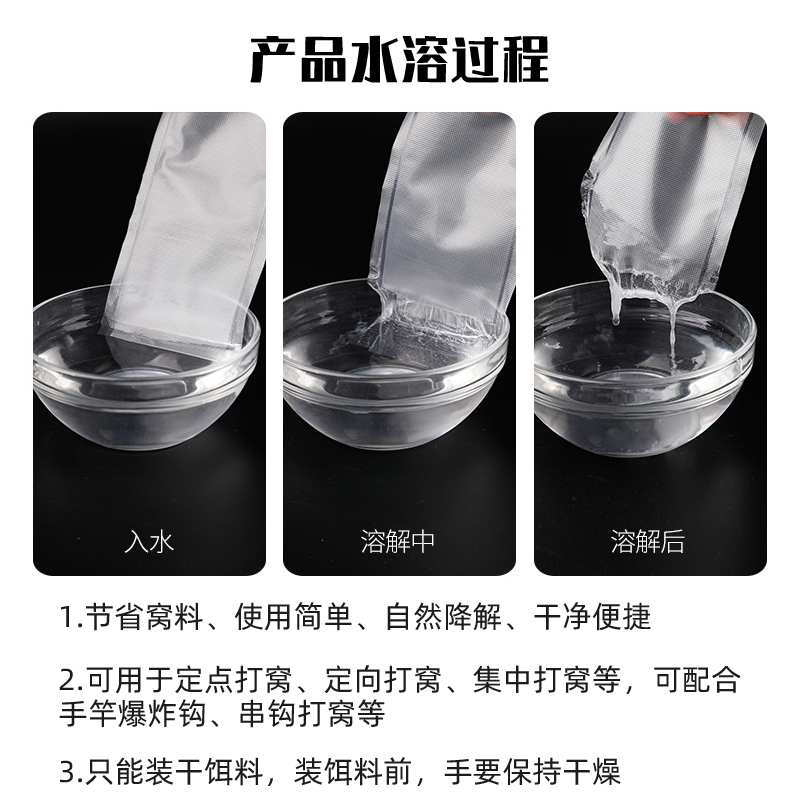 产品水溶过程

入水

溶解中

溶解后

1.节省窝料、使用简单、自然降解、干净便捷

2.可用于定点打窝、定向打窝、集中打窝等，可配合手竿爆炸钩、串钩打窝等

3.只能装干饵料，装饵料前，手要保持干燥