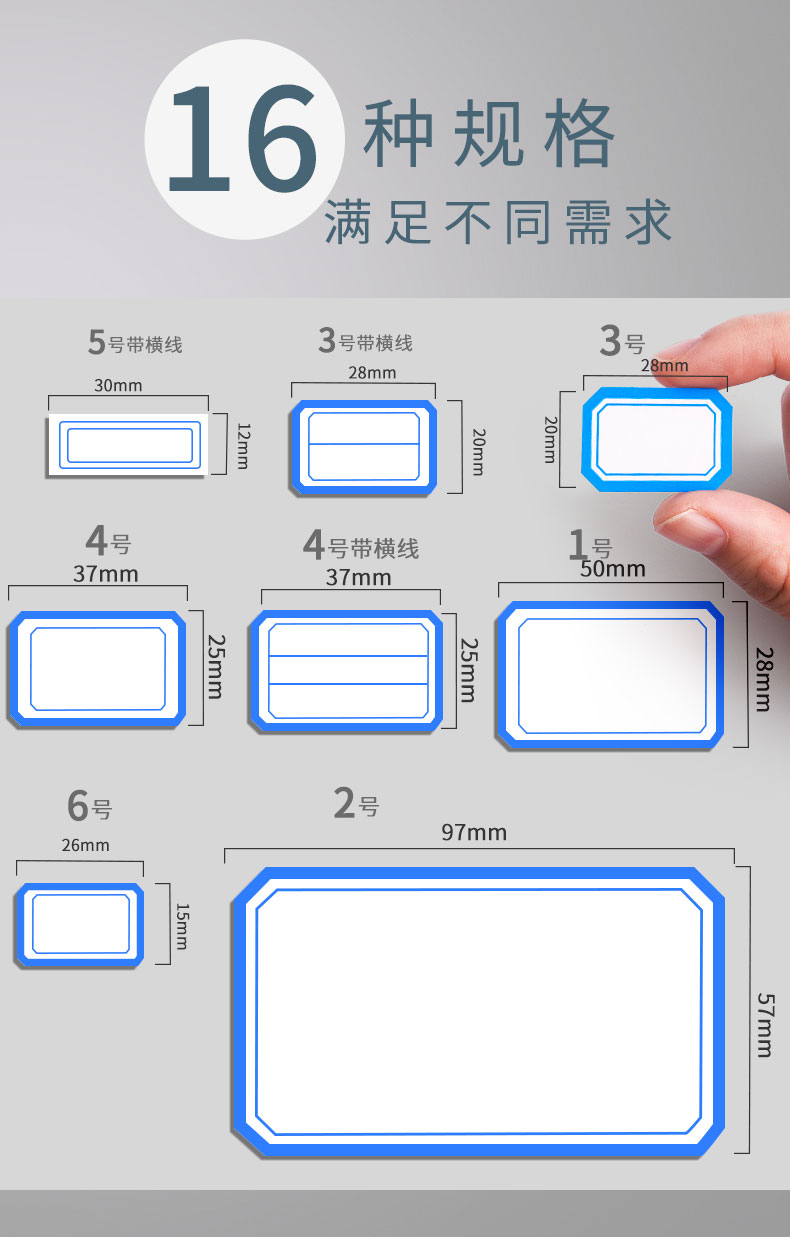 16 种规格
满足不同需求

5号带横线
30mm
12mm

3号带横线
28mm
20mm

3号
28mm
20mm

4号
37mm
25mm

4号带横线
37mm
25mm

1号
50mm
28mm

6号
26mm
15mm

2号
97mm
57mm