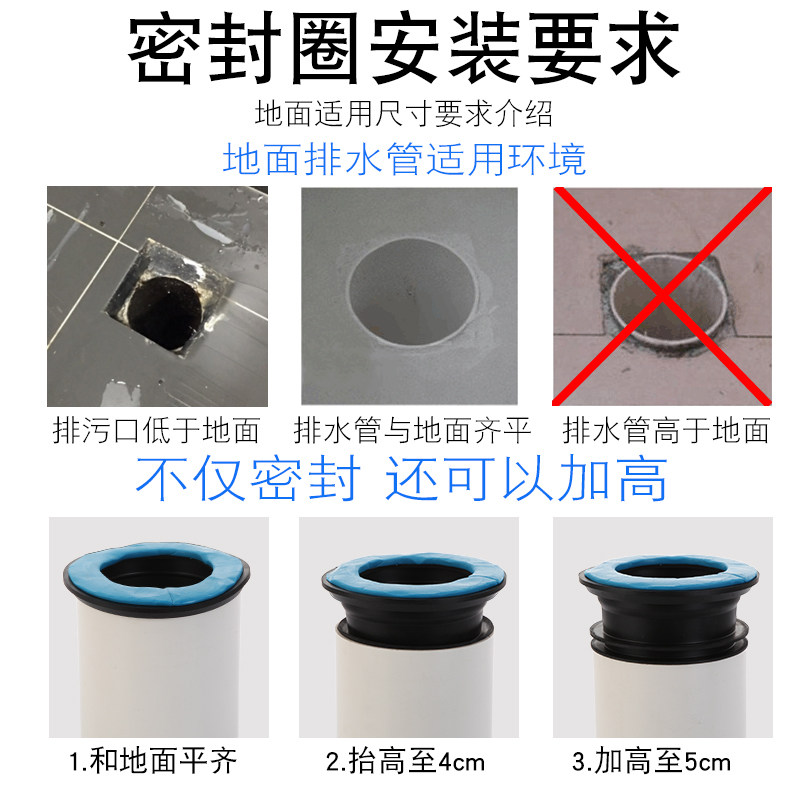 密封圈安装要求

地面适用尺寸要求介绍

地面排水管适用环境

排污口低于地面

排水管与地面齐平

排水管高于地面

不仅密封 还可以加高

1.和地面平齐

2.抬高至4cm

3.加高至5cm