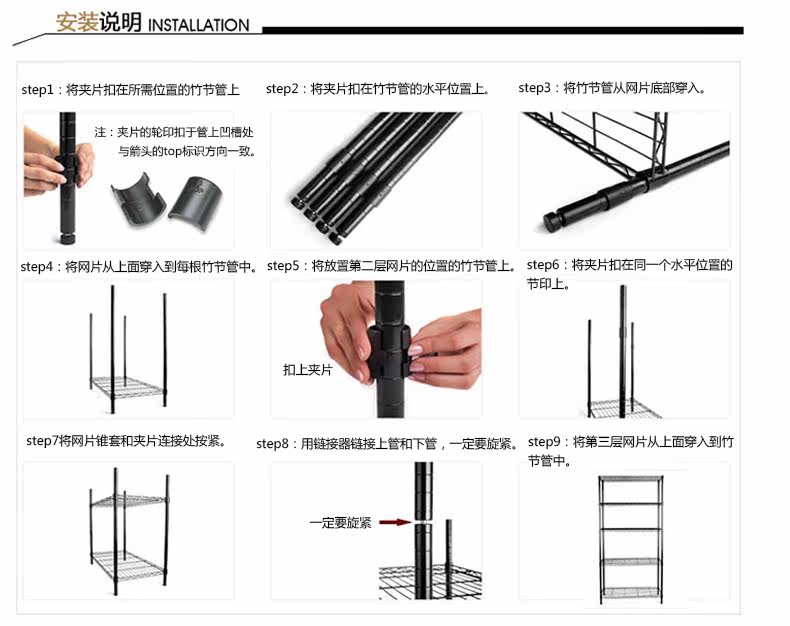 安装说明 INSTALLATION

step1：将夹片扣在所需位置的竹节管上

注：夹片的轮印扣于管上凹槽处与箭头的top标识方向一致。

step2：将夹片扣在竹节管的水平位置上。

step3：将竹节管从网片底部穿入。

step4：将网片从上面穿入到每根竹节管中。

step5：将放置第二层网片的位置的竹节管上。

扣上夹片

step6：将夹片扣在同一个水平位置的节印上。

step7将网片锥套和夹片连接处按紧。

step8：用链接器链接上管和下管，一定要旋紧。

一定要旋紧

step9：将第三层网片从上面穿入到竹节管中。