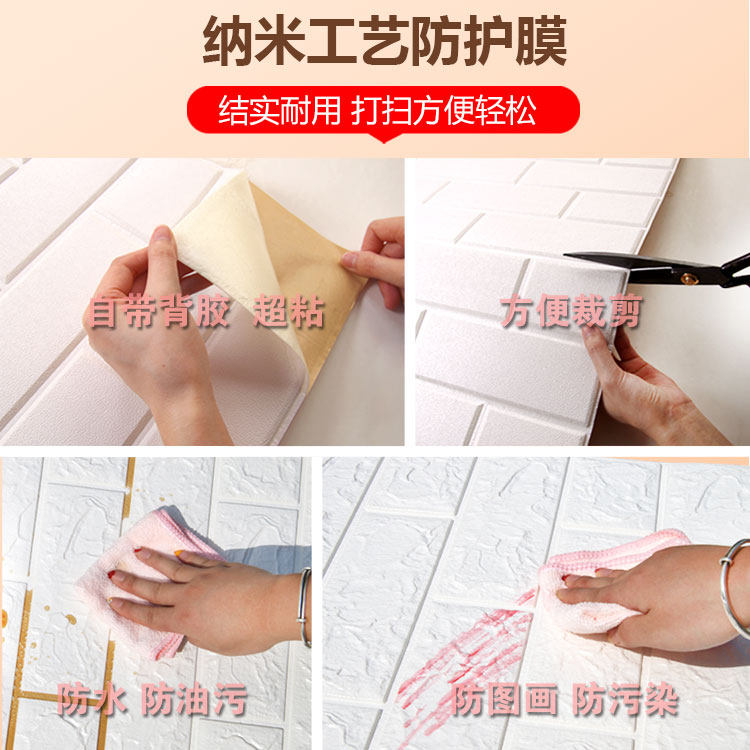 纳米工艺防护膜

结实耐用 打扫方便轻松

自带背胶 超粘

方便裁剪

防水 防油污

防图画 防污染