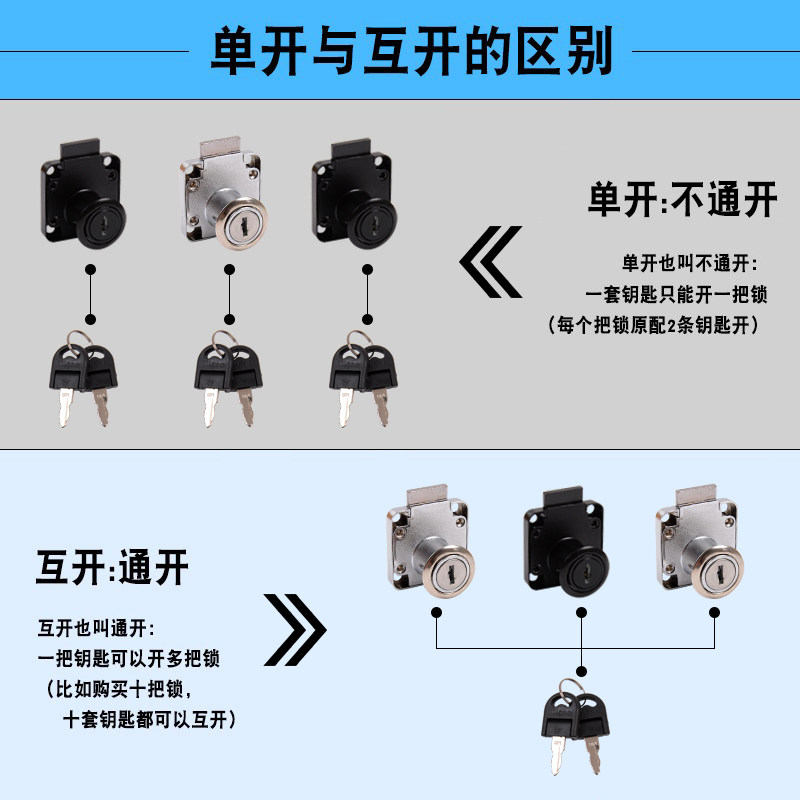 单开与互开的区别

单开:不通开

单开也叫不通开:
一套钥匙只能开一把锁
(每个把锁原配2条钥匙开)

互开:通开

互开也叫通开:
一把钥匙可以开多把锁
(比如购买十把锁,
十套钥匙都可以互开)