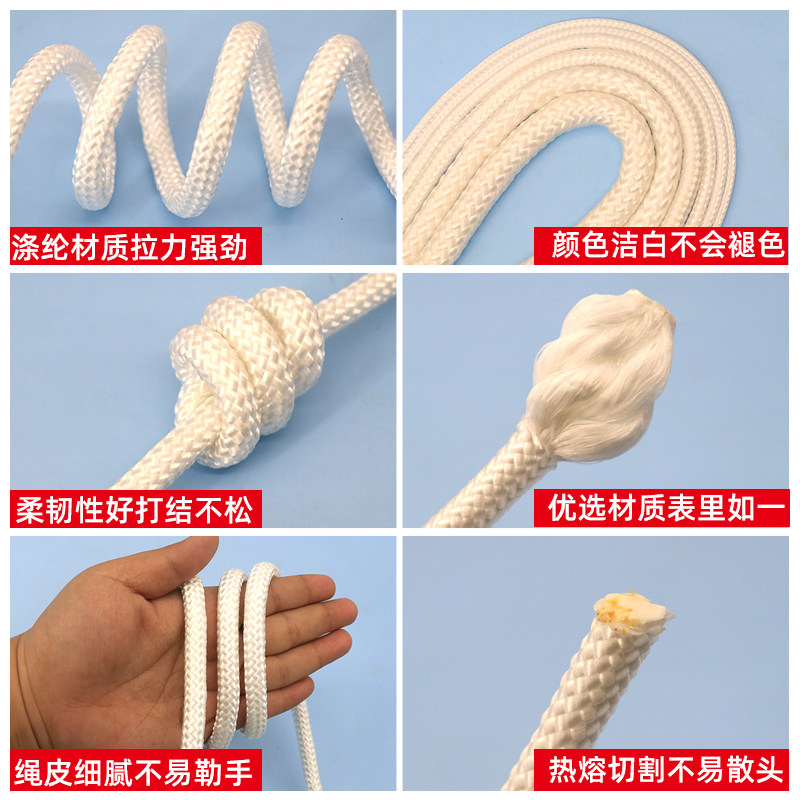 涤纶材质拉力强劲

颜色洁白不会褪色

柔韧性好打结不松

优选材质表里如一

绳皮细腻不易勒手

热熔切割不易散头