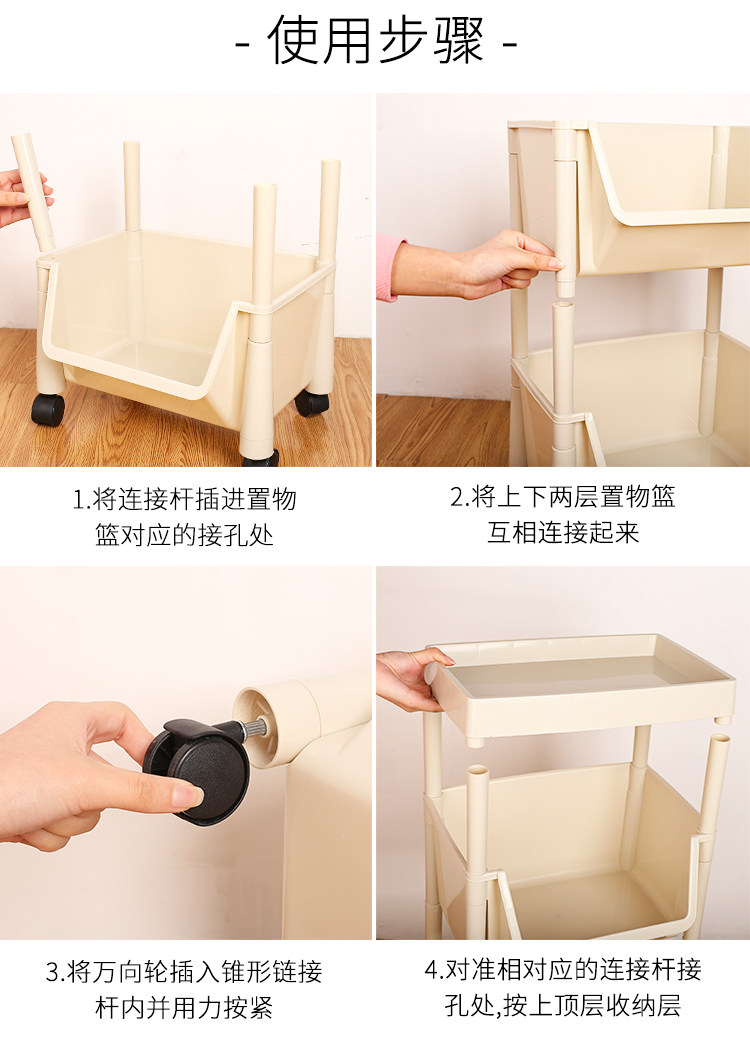 - 使用步骤 -

1.将连接杆插进置物篮对应的接孔处

2.将上下两层置物篮互相连接起来

3.将万向轮插入锥形链接杆内并用力按紧

4.对准相对应的连接杆接孔处,按上顶层收纳层