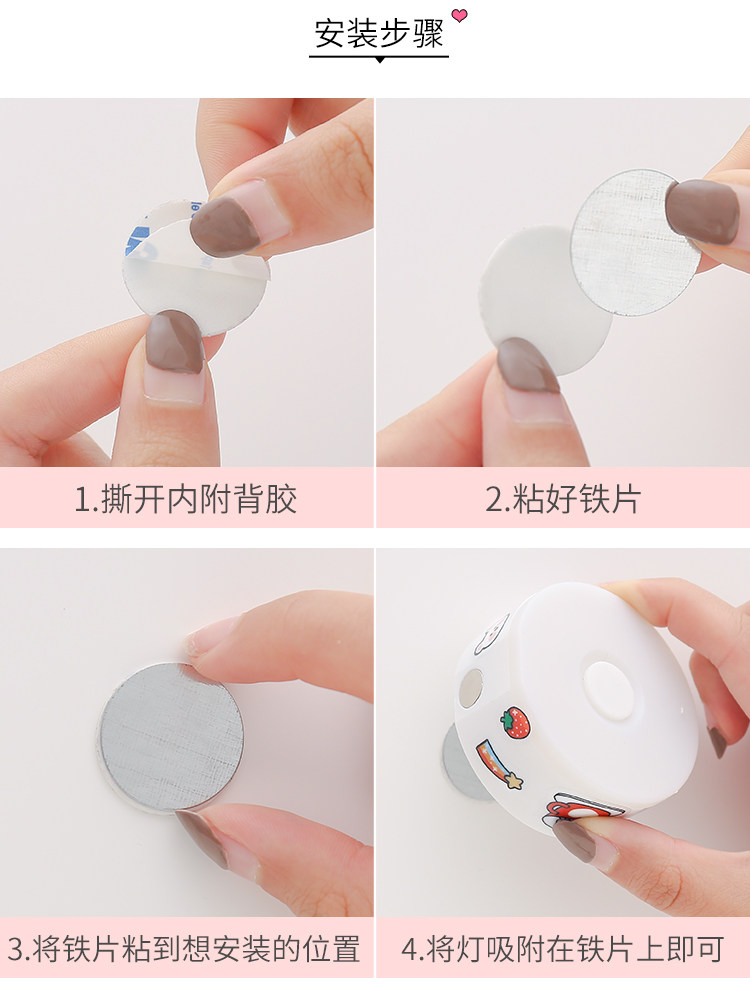 安装步骤

1.撕开内附背胶

2.粘好铁片

3.将铁片粘到想安装的位置

4.将灯吸附在铁片上即可