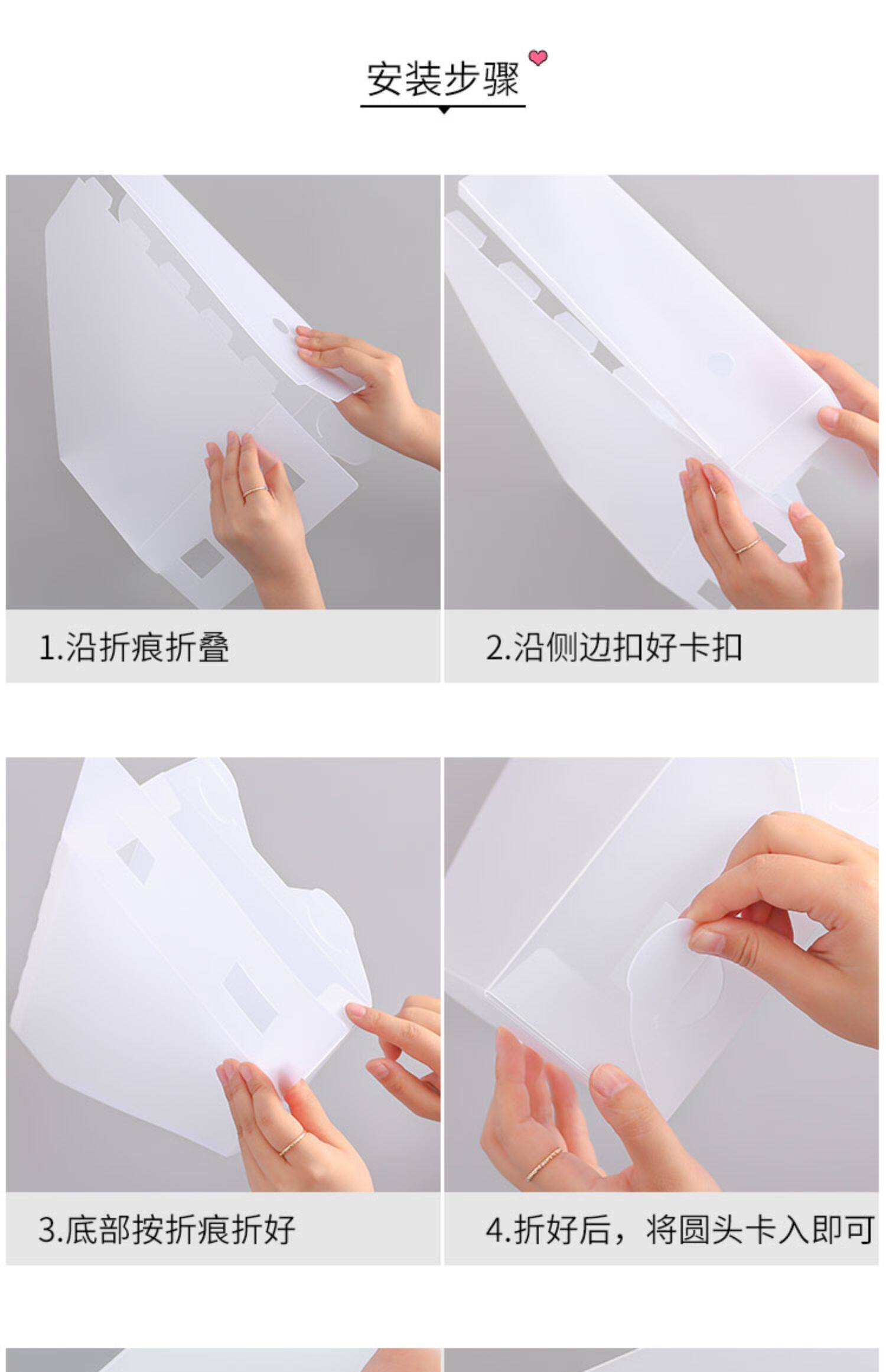 安装步骤

1.沿折痕折叠

2.沿侧边扣好卡扣

3.底部按折痕折好

4.折好后，将圆头卡入即可