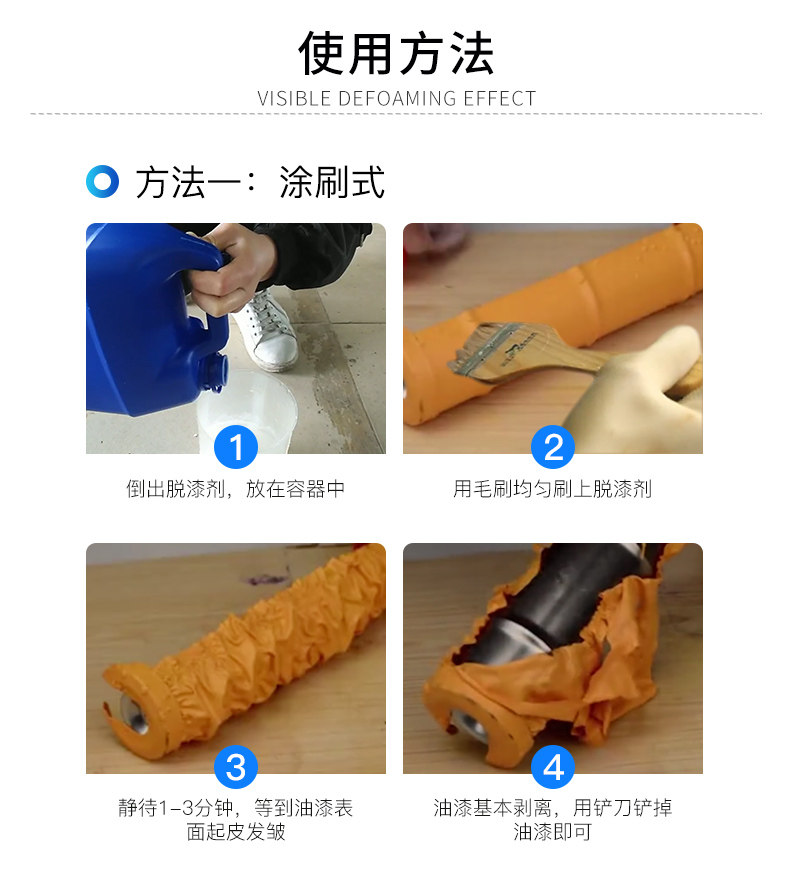 使用方法
VISIBLE DEFOAMING EFFECT

方法一：涂刷式

1
倒出脱漆剂，放在容器中

2
用毛刷均匀刷上脱漆剂

3
静待1-3分钟，等到油漆表面起皮发皱

4
油漆基本剥离，用铲刀铲掉油漆即可