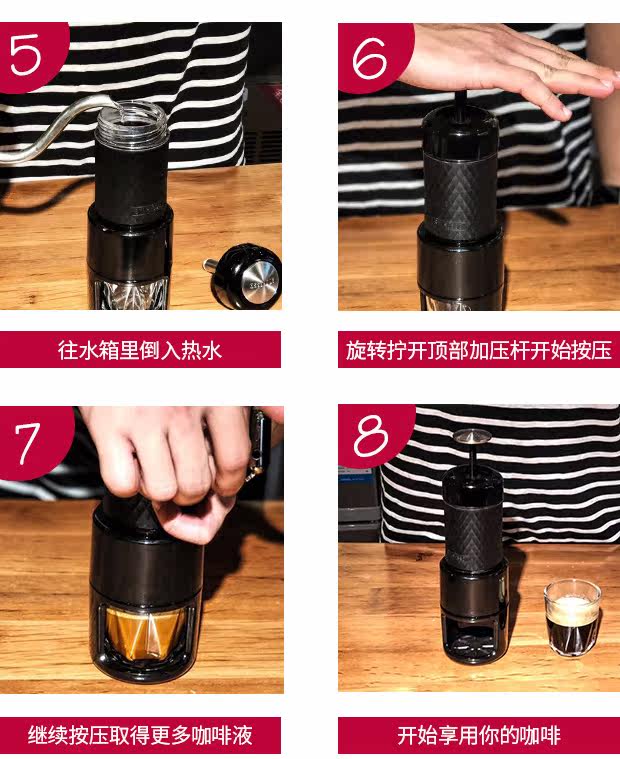 5

往水箱里倒入热水

6

旋转拧开顶部加压杆开始按压

7

继续按压取得更多咖啡液

8

开始享用你的咖啡