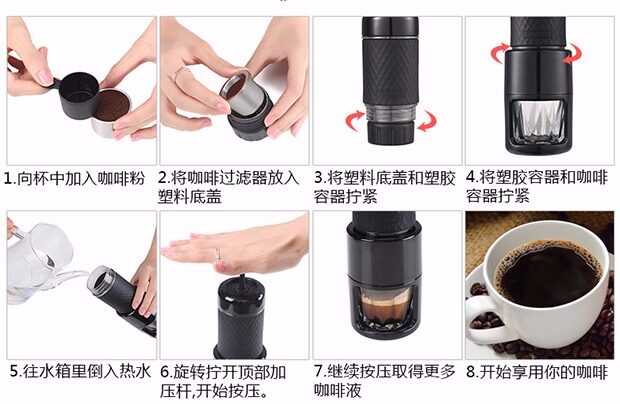 1.向杯中加入咖啡粉

2.将咖啡过滤器放入塑料底盖

3.将塑料底盖和塑胶容器拧紧

4.将塑胶容器和咖啡容器拧紧

5.往水箱里倒入热水

6.旋转拧开顶部加压杆,开始按压。

7.继续按压取得更多咖啡液

8.开始享用你的咖啡