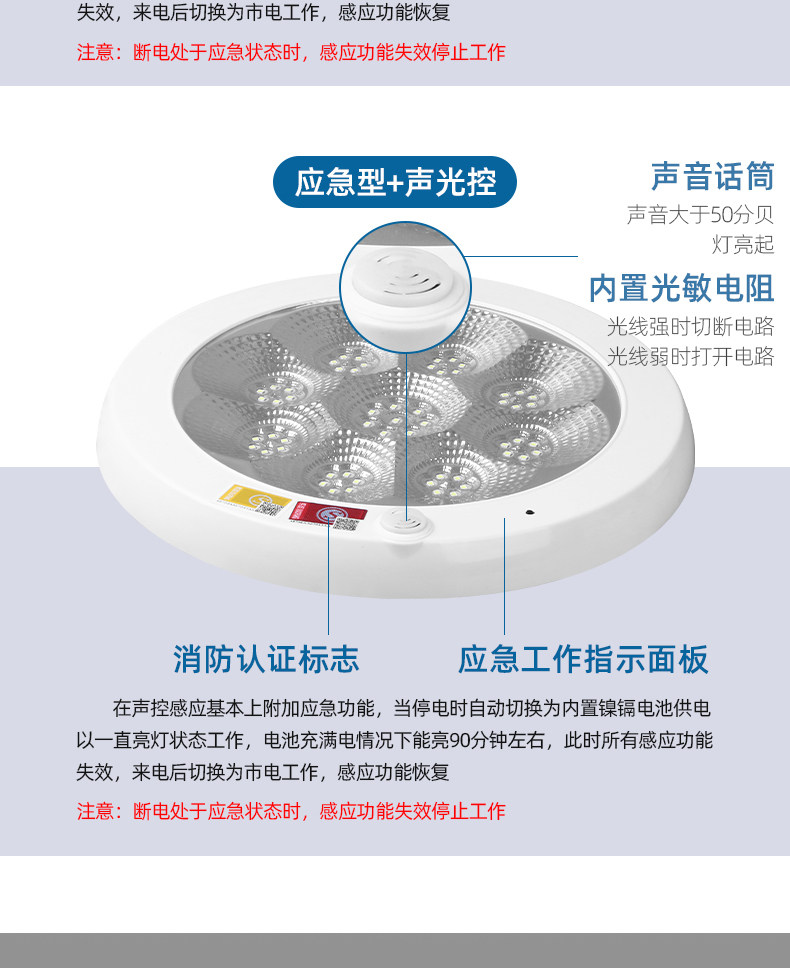 失效，来电后切换为市电工作，感应功能恢复

注意：断电处于应急状态时，感应功能失效停止工作

应急型+声光控

声音话筒

声音大于50分贝
灯亮起

内置光敏电阻

光线强时切断电路
光线弱时打开电路

消防认证标志

应急工作指示面板

在声控感应基本上附加应急功能，当停电时自动切换为内置镍镉电池供电以一直亮灯状态工作，电池充满电情况下能亮90分钟左右，此时所有感应功能失效，来电后切换为市电工作，感应功能恢复

注意：断电处于应急状态时，感应功能失效停止工作