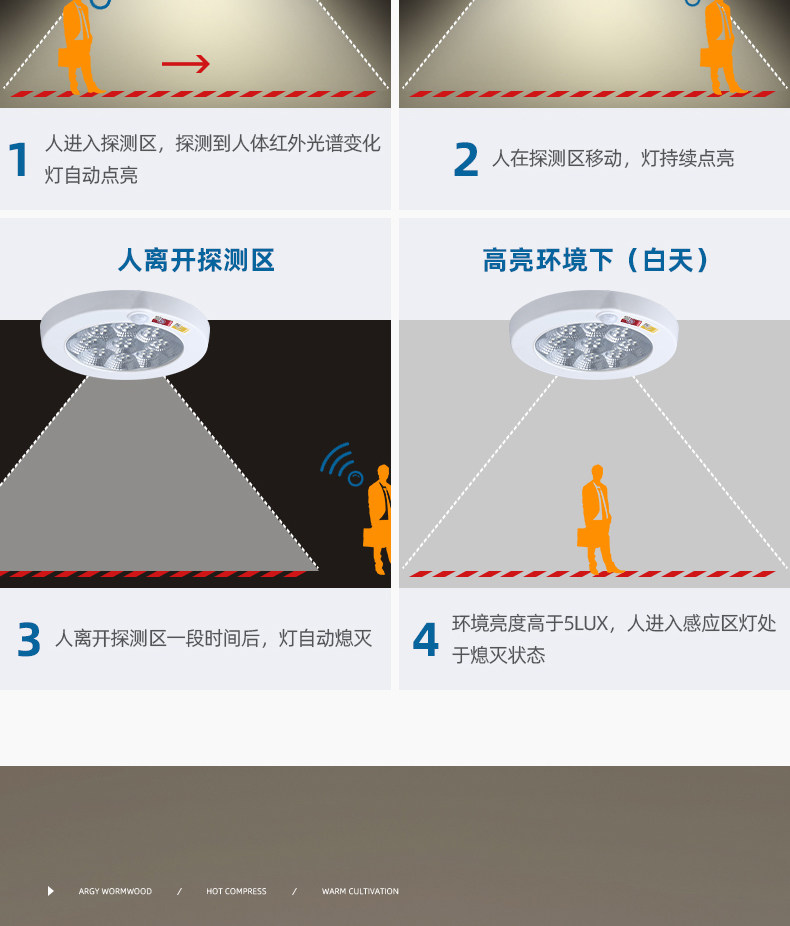 1 人进入探测区，探测到人体红外光谱变化灯自动点亮

2 人在探测区移动，灯持续点亮

人离开探测区

高亮环境下（白天）

3 人离开探测区一段时间后，灯自动熄灭

4 环境亮度高于5LUX，人进入感应区灯处于熄灭状态

ARGY WORMWOOD / HOT COMPRESS / WARM CULTIVATION