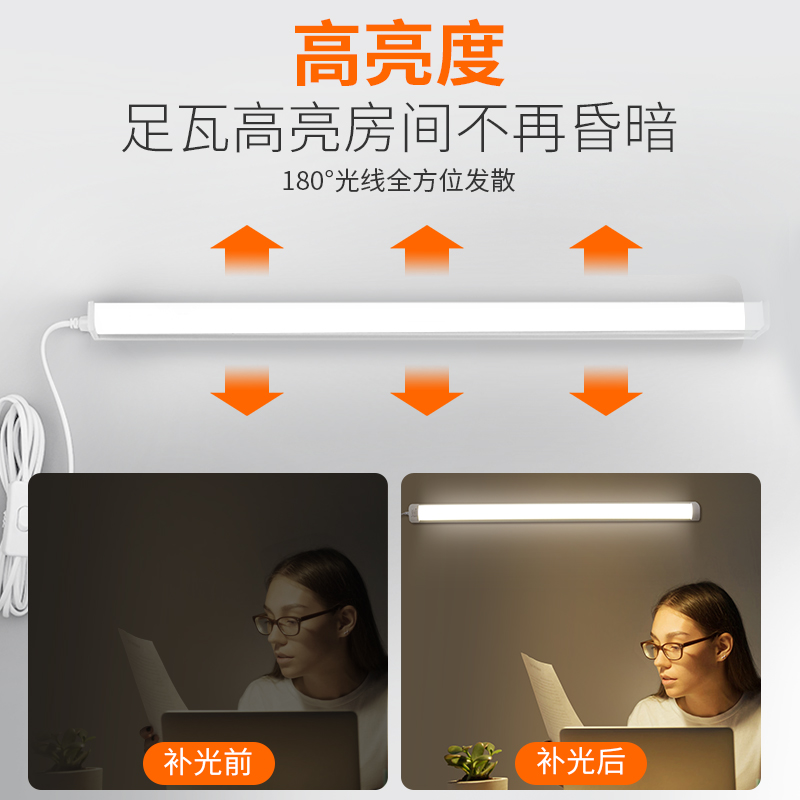 高亮度
足瓦高亮房间不再昏暗
180°光线全方位发散

补光前

补光后