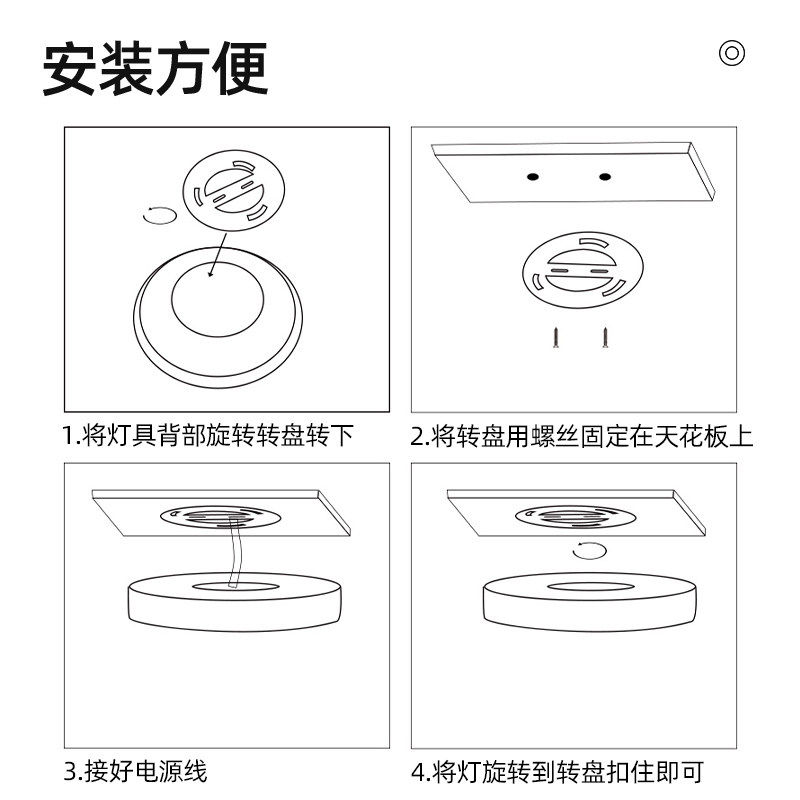 安装方便

1.将灯具背部旋转转盘转下

2.将转盘用螺丝固定在天花板上

3.接好电源线

4.将灯旋转到转盘扣住即可