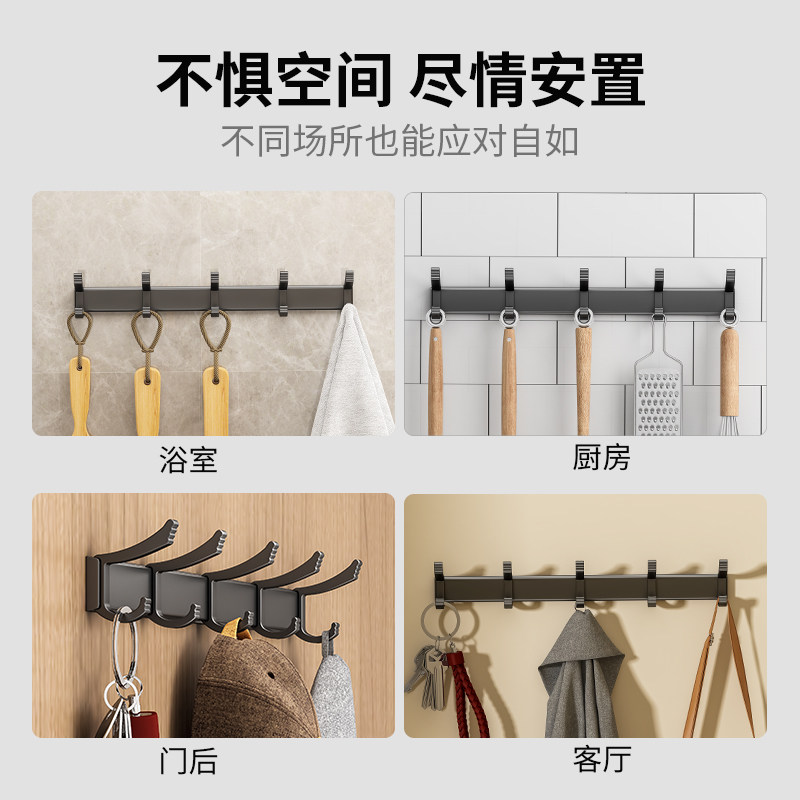 不惧空间 尽情安置

不同场所也能应对自如

浴室

厨房

门后

客厅