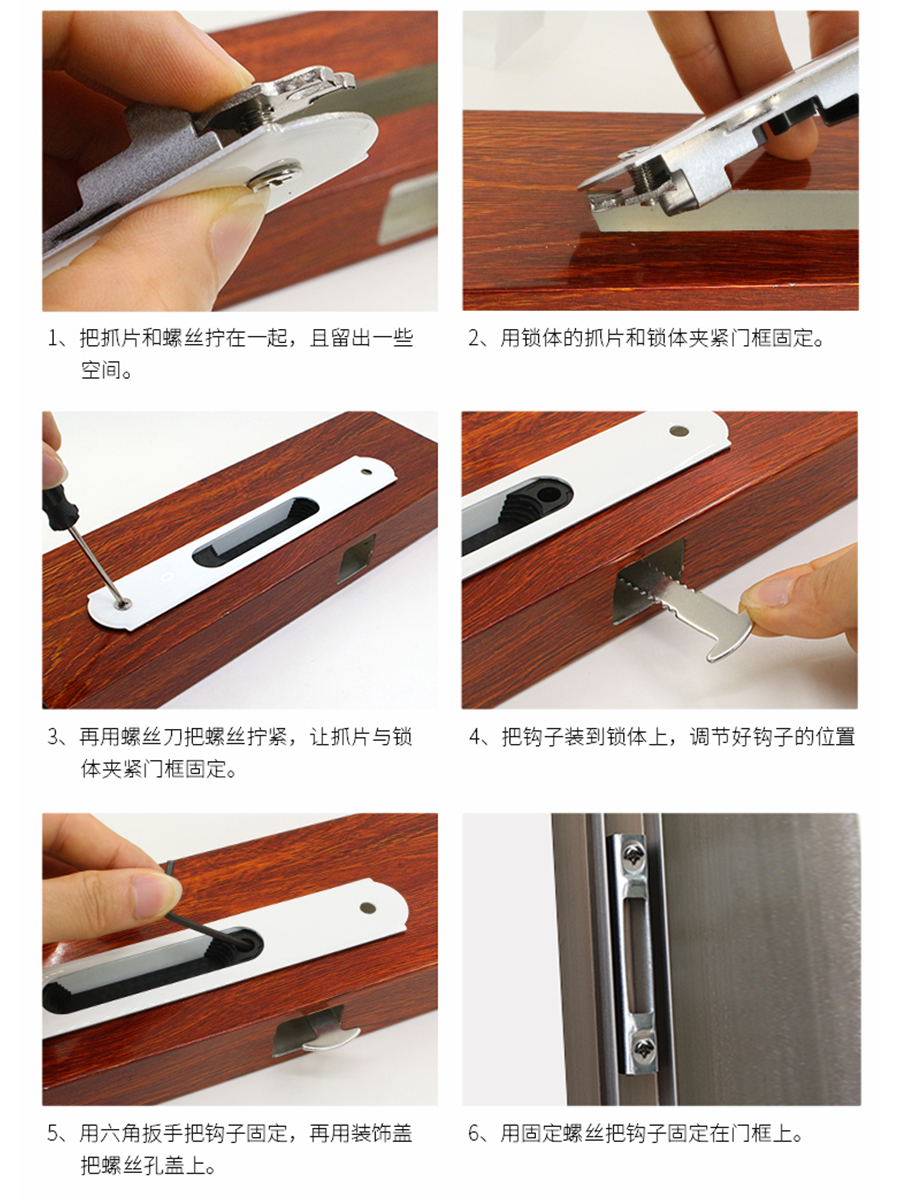 1、把抓片和螺丝拧在一起，且留出一些空间。

2、用锁体的抓片和锁体夹紧门框固定。

3、再用螺丝刀把螺丝拧紧，让抓片与锁体夹紧门框固定。

4、把钩子装到锁体上，调节好钩子的位置

5、用六角扳手把钩子固定，再用装饰盖把螺丝孔盖上。

6、用固定螺丝把钩子固定在门框上。