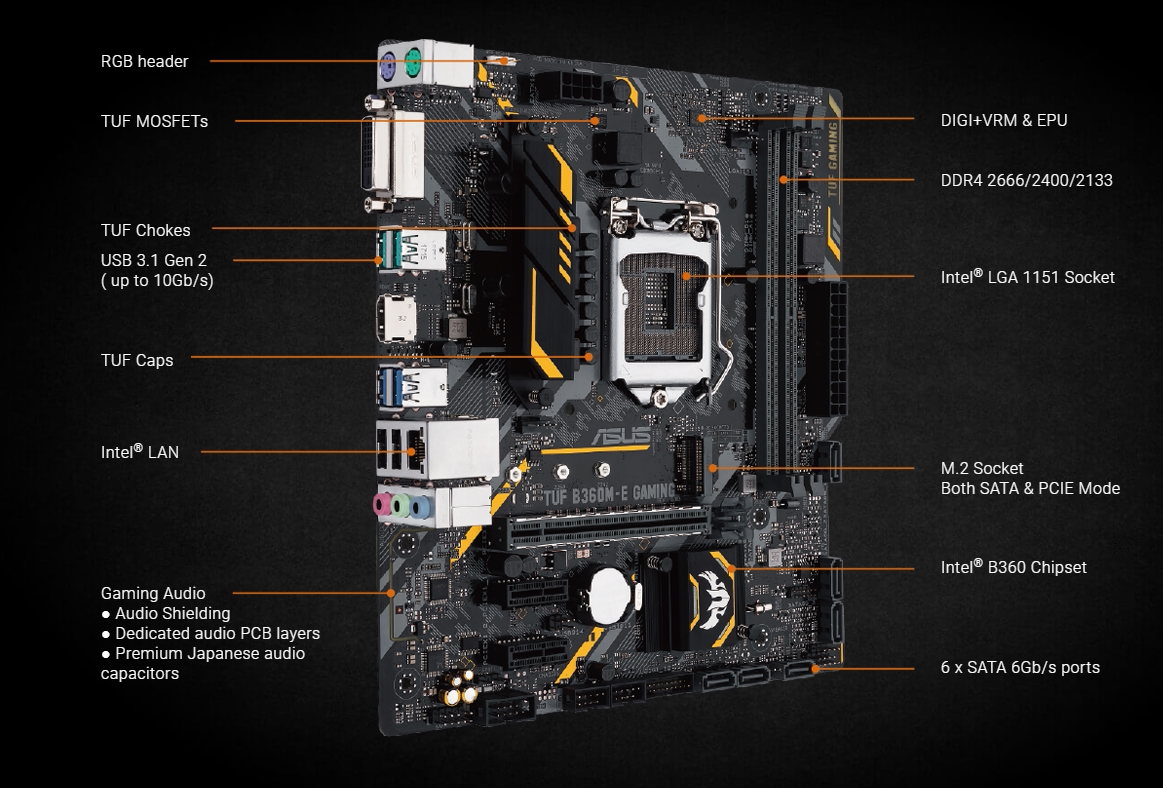 RGB header

TUF MOSFETs

TUF Chokes

USB 3.1 Gen 2
( up to 10Gb/s)

TUF Caps

Intel® LAN

Gaming Audio
● Audio Shielding
● Dedicated audio PCB layers
● Premium Japanese audio capacitors

DIGI+VRM & EPU

DDR4 2666/2400/2133

Intel® LGA 1151 Socket

M.2 Socket
Both SATA & PCIE Mode

Intel® B360 Chipset

6 x SATA 6Gb/s ports

TUF GAMING

ASUS

TUF B360M-E GAMING