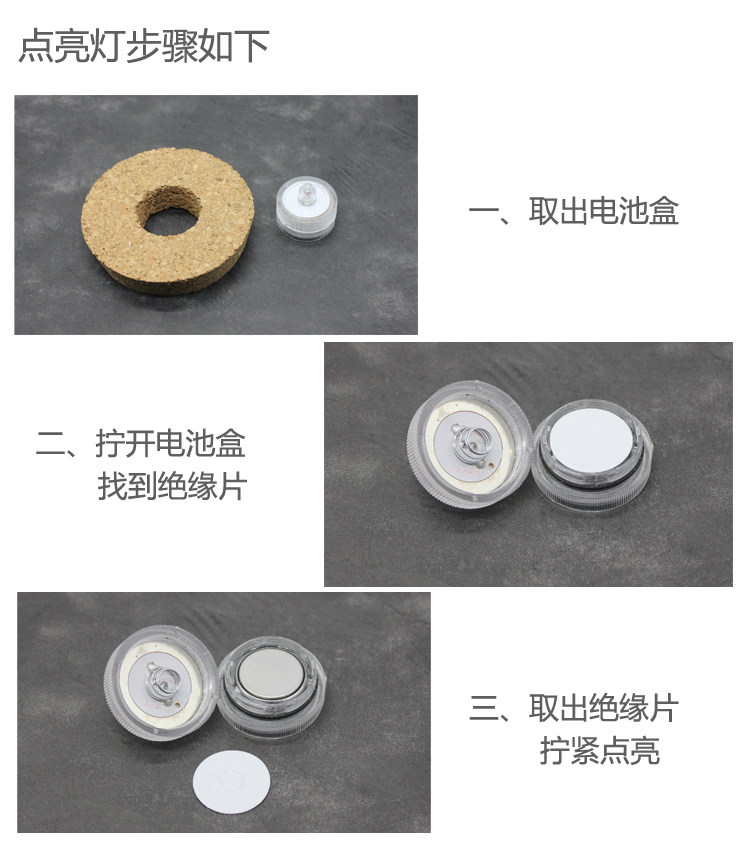 点亮灯步骤如下

一、取出电池盒

二、拧开电池盒
找到绝缘片

三、取出绝缘片
拧紧点亮