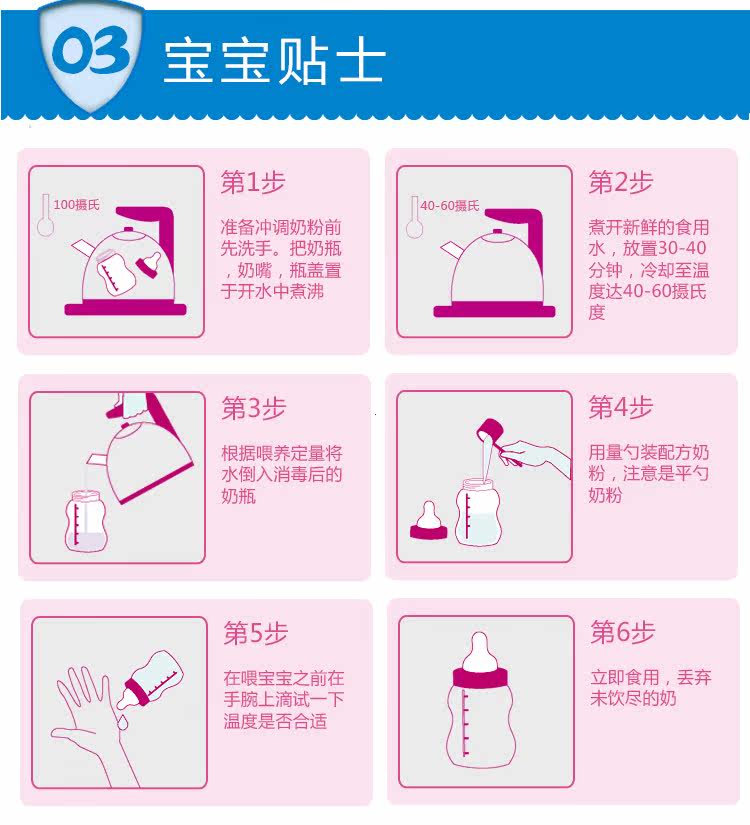 03 宝宝贴士

100摄氏

第1步

准备冲调奶粉前先洗手。把奶瓶，奶嘴，瓶盖置于开水中煮沸

40-60摄氏

第2步

煮开新鲜的食用水，放置30-40分钟，冷却至温度达40-60摄氏度

第3步

根据喂养定量将水倒入消毒后的奶瓶

第4步

用量勺装配方奶粉，注意是平勺奶粉

第5步

在喂宝宝之前在手腕上滴试一下温度是否合适

第6步

立即食用，丢弃未饮尽的奶