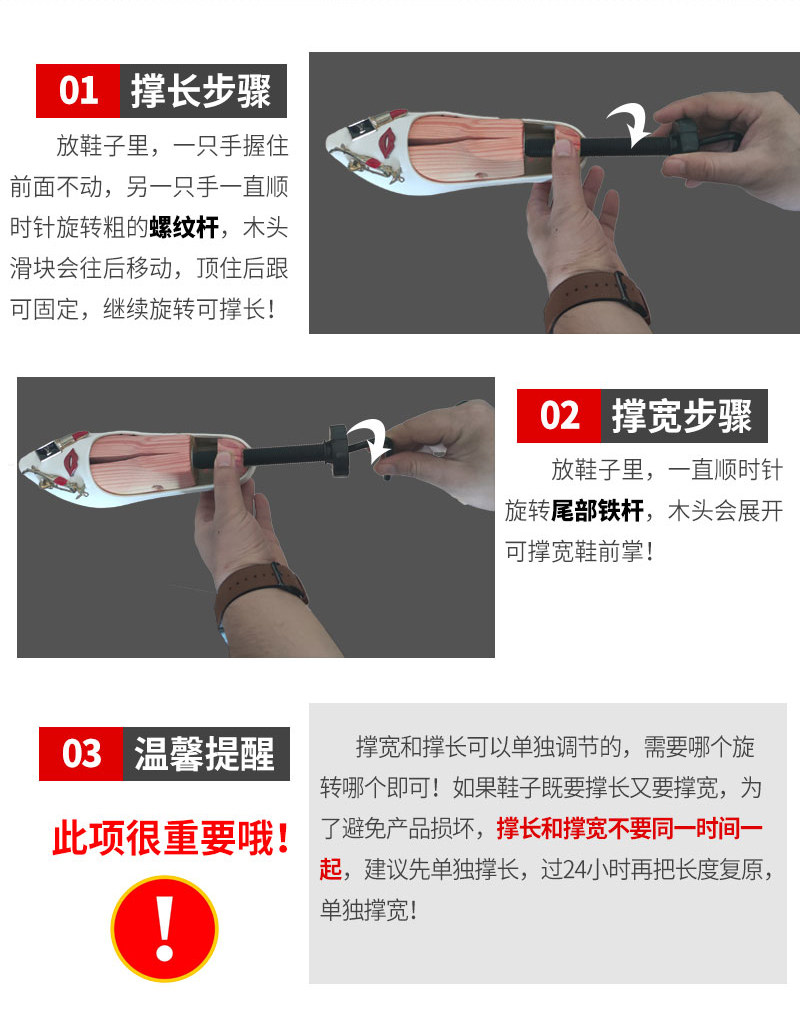 01 撑长步骤

放鞋子里，一只手握住前面不动，另一只手一直顺时针旋转粗的螺纹杆，木头滑块会往后移动，顶住后跟可固定，继续旋转可撑长！

02 撑宽步骤

放鞋子里，一直顺时针旋转尾部铁杆，木头会展开可撑宽鞋前掌！

03 温馨提醒

此项很重要哦！

!

撑宽和撑长可以单独调节的，需要哪个旋转哪个即可！如果鞋子既要撑长又要撑宽，为了避免产品损坏，撑长和撑宽不要同一时间一起，建议先单独撑长，过24小时再把长度复原，单独撑宽！