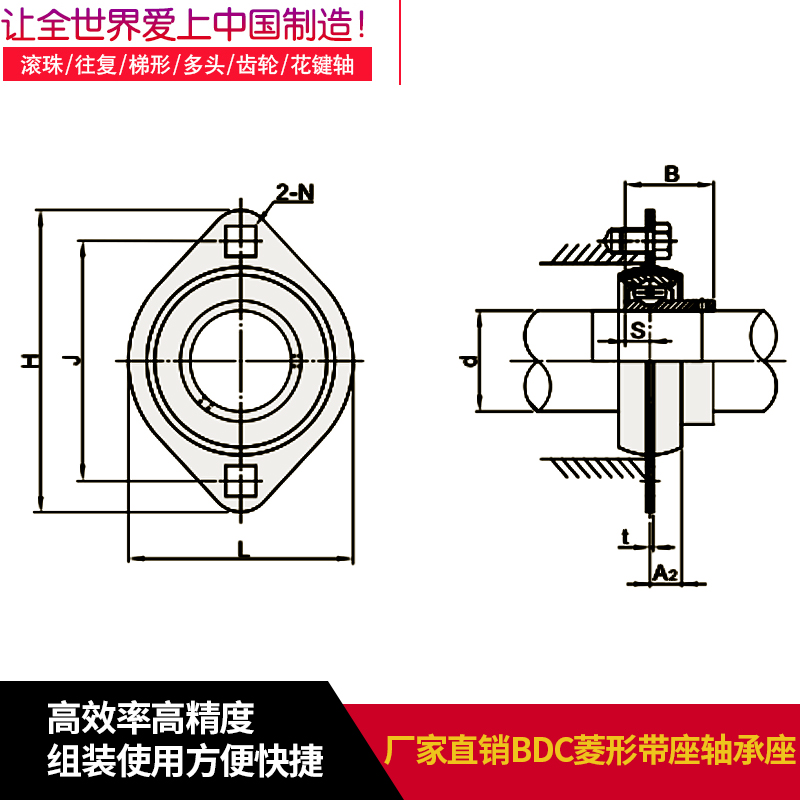 让全世界爱上中国制造!

滚珠/往复/梯形/多头/齿轮/花键轴

2-N

H

J

L

B

S

d

t

$A_2$

高效率高精度
组装使用方便快捷

厂家直销BDC菱形带座轴承座