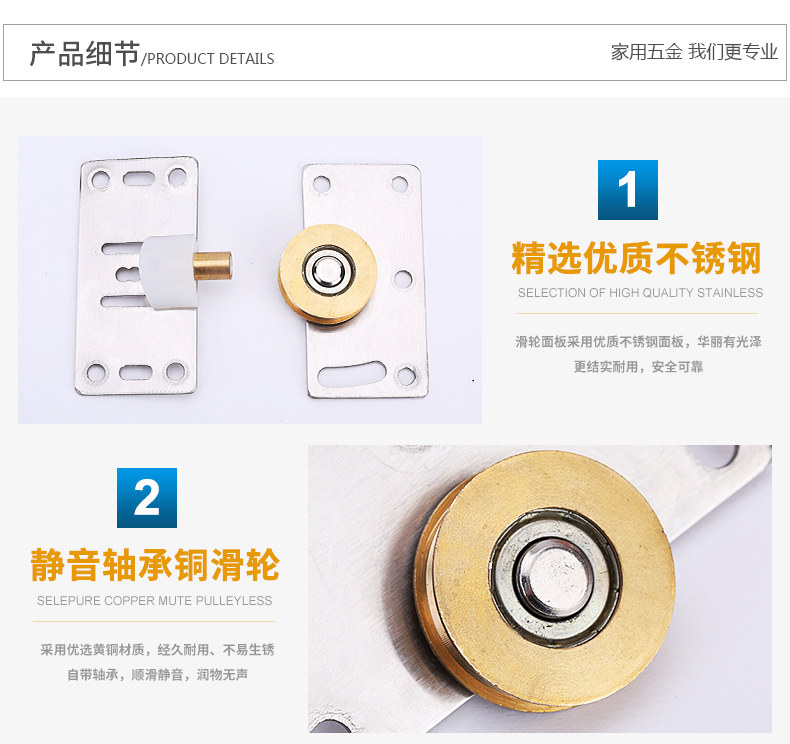 产品细节/PRODUCT DETAILS

家用五金 我们更专业

1

精选优质不锈钢

SELECTION OF HIGH QUALITY STAINLESS

滑轮面板采用优质不锈钢面板，华丽有光泽
更结实耐用，安全可靠

2

静音轴承铜滑轮

SELEPURE COPPER MUTE PULLEYLESS

采用优选黄铜材质，经久耐用、不易生锈
自带轴承，顺滑静音，润物无声