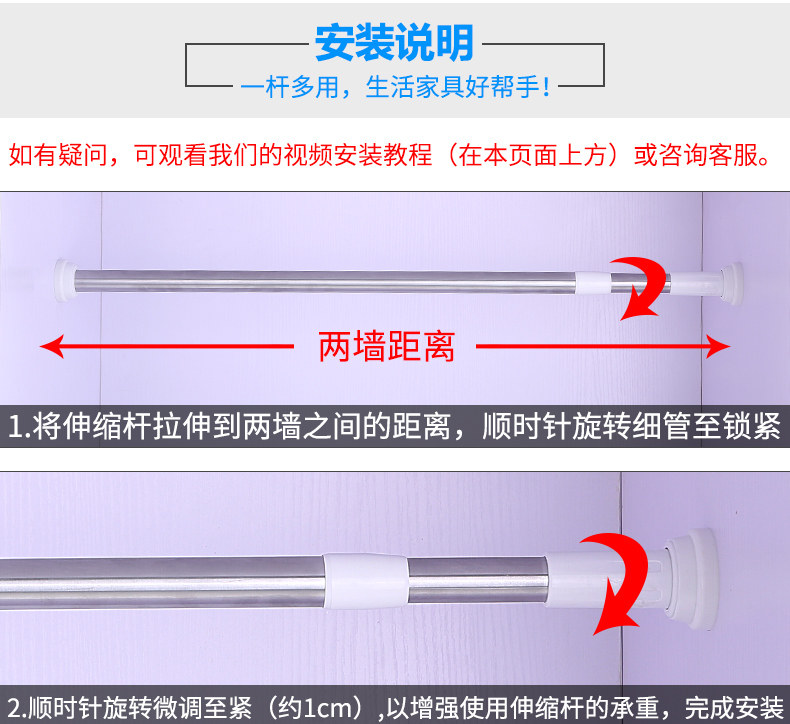 安装说明

一杆多用，生活家具好帮手！

如有疑问，可观看我们的视频安装教程（在本页面上方）或咨询客服。

两墙距离

1.将伸缩杆拉伸到两墙之间的距离，顺时针旋转细管至锁紧

2.顺时针旋转微调至紧（约1cm）,以增强使用伸缩杆的承重，完成安装