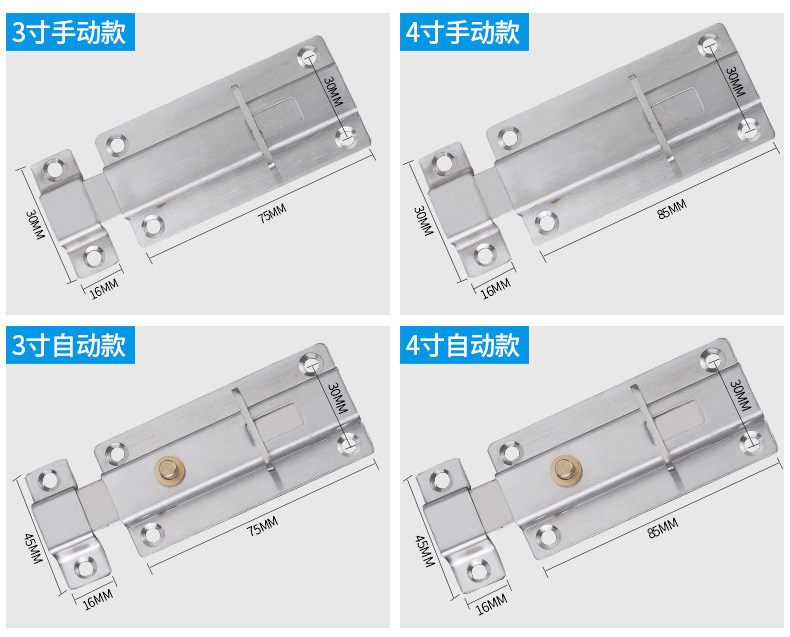 3寸手动款

30MM
30MM
75MM
16MM

4寸手动款

30MM
30MM
85MM
16MM

3寸自动款

30MM
45MM
75MM
16MM

4寸自动款

30MM
45MM
85MM
16MM