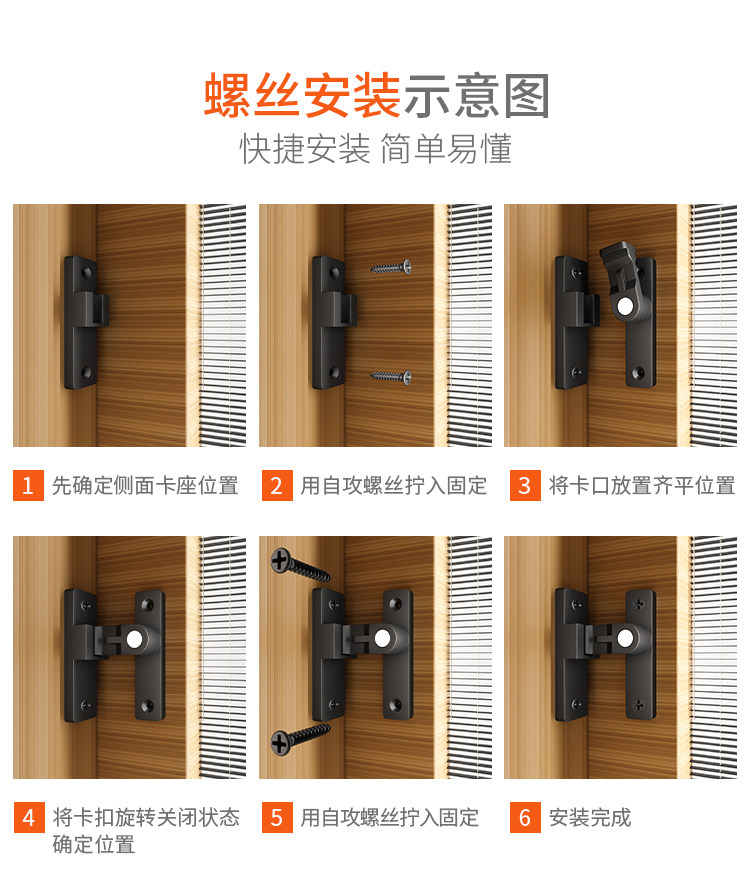 螺丝安装示意图

快捷安装 简单易懂

1 先确定侧面卡座位置

2 用自攻螺丝拧入固定

3 将卡口放置齐平位置

4 将卡扣旋转关闭状态确定位置

5 用自攻螺丝拧入固定

6 安装完成