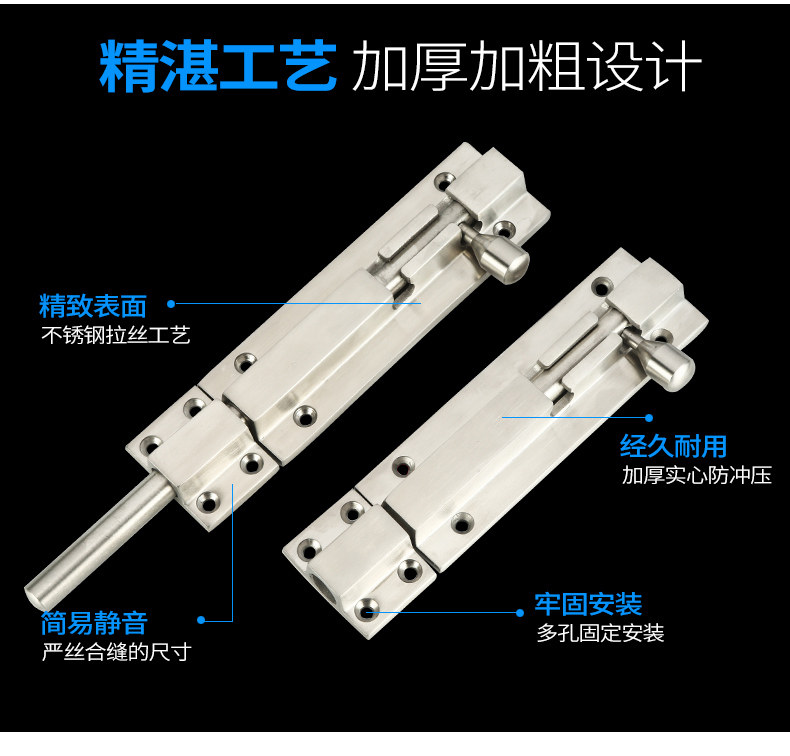 精湛工艺 加厚加粗设计

精致表面
不锈钢拉丝工艺

经久耐用
加厚实心防冲压

简易静音
严丝合缝的尺寸

牢固安装
多孔固定安装