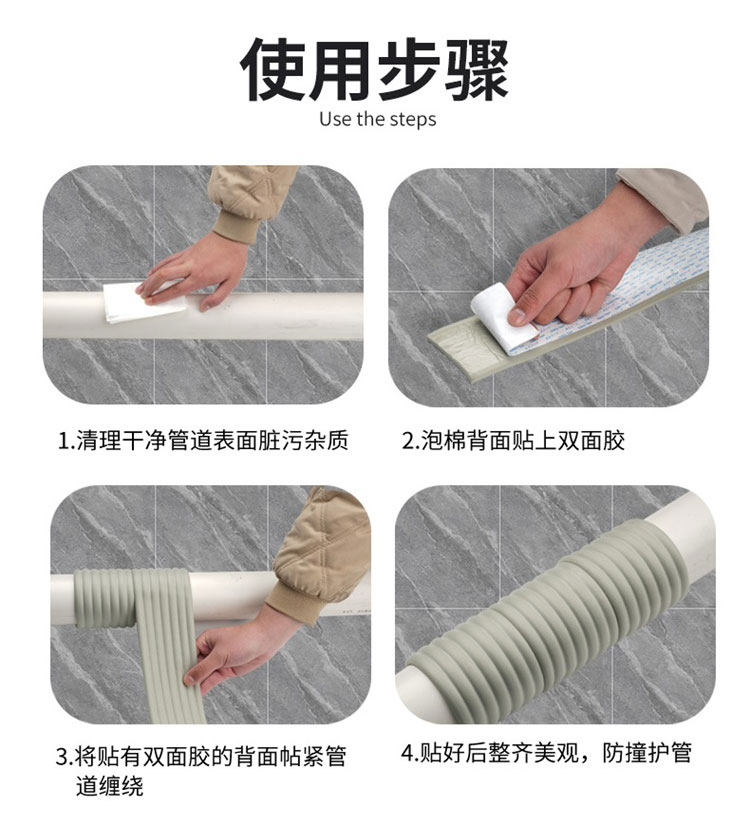 使用步骤
Use the steps

1.清理干净管道表面脏污杂质

2.泡棉背面贴上双面胶

3.将贴有双面胶的背面帖紧管道缠绕

4.贴好后整齐美观，防撞护管