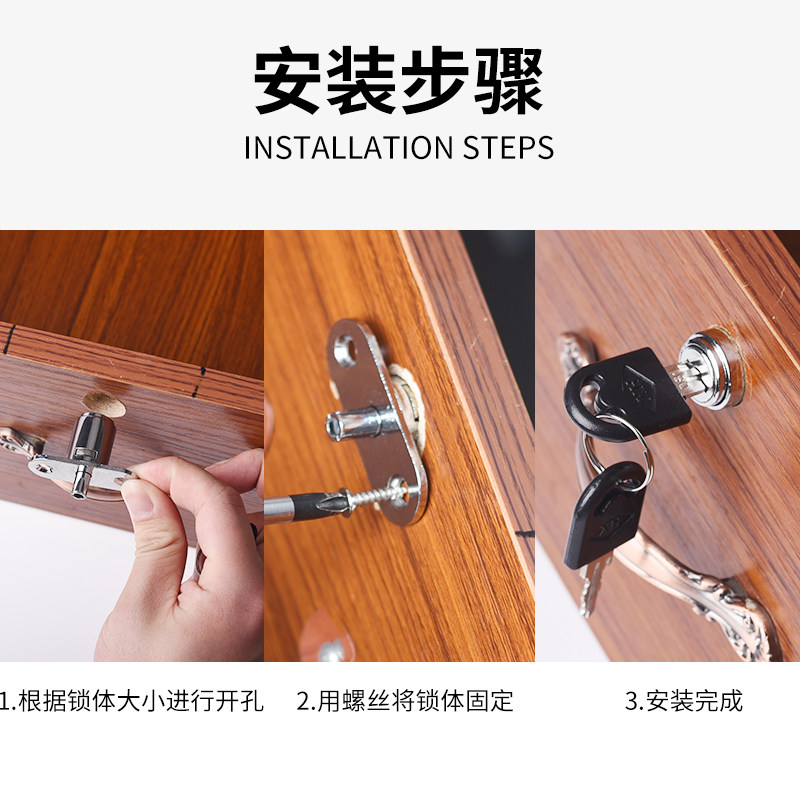 安装步骤
INSTALLATION STEPS

1.根据锁体大小进行开孔

2.用螺丝将锁体固定

3.安装完成