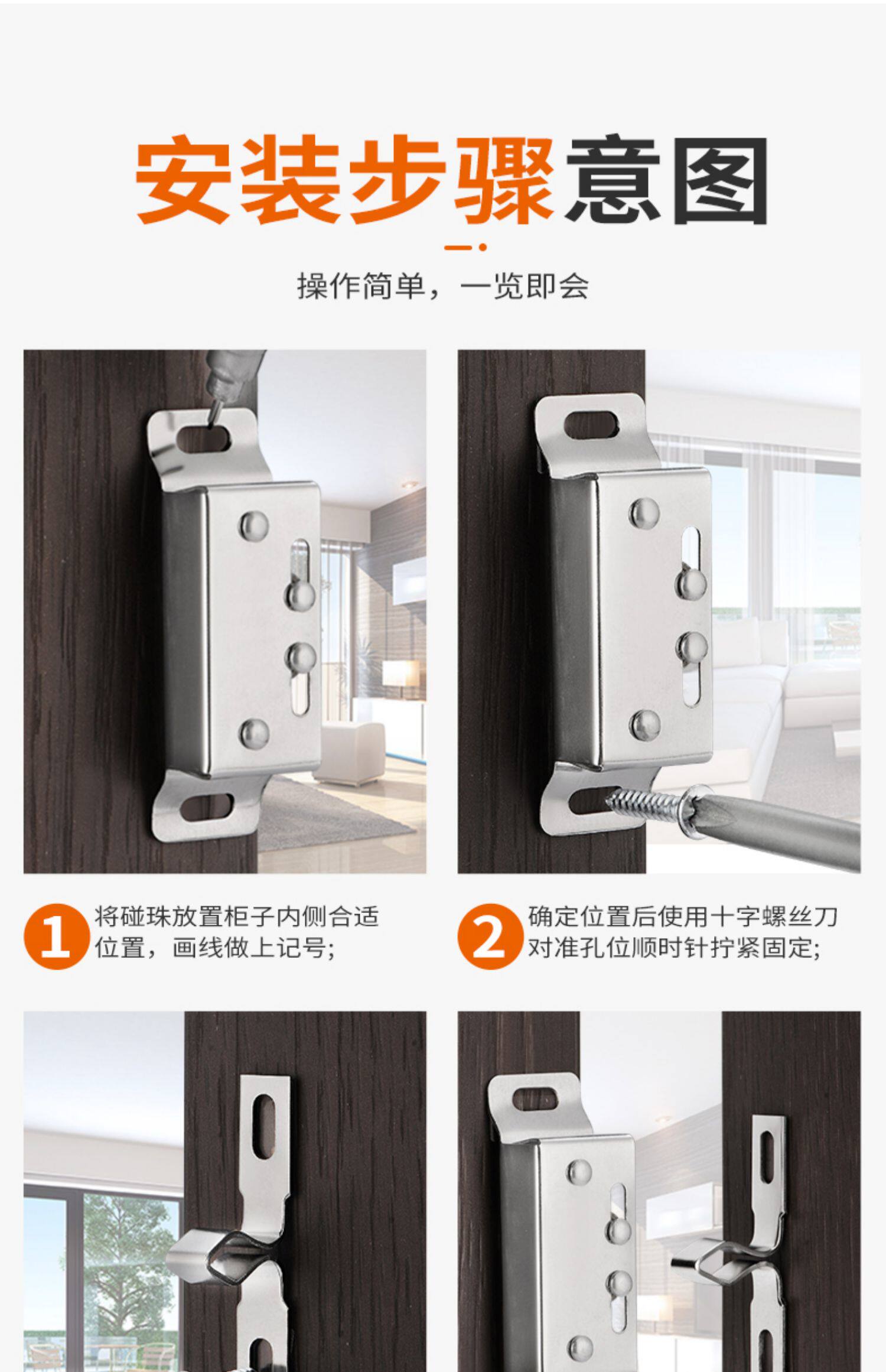 安装步骤意图

操作简单，一览即会

1 将碰珠放置柜子内侧合适位置，画线做上记号;

2 确定位置后使用十字螺丝刀对准孔位顺时针拧紧固定;