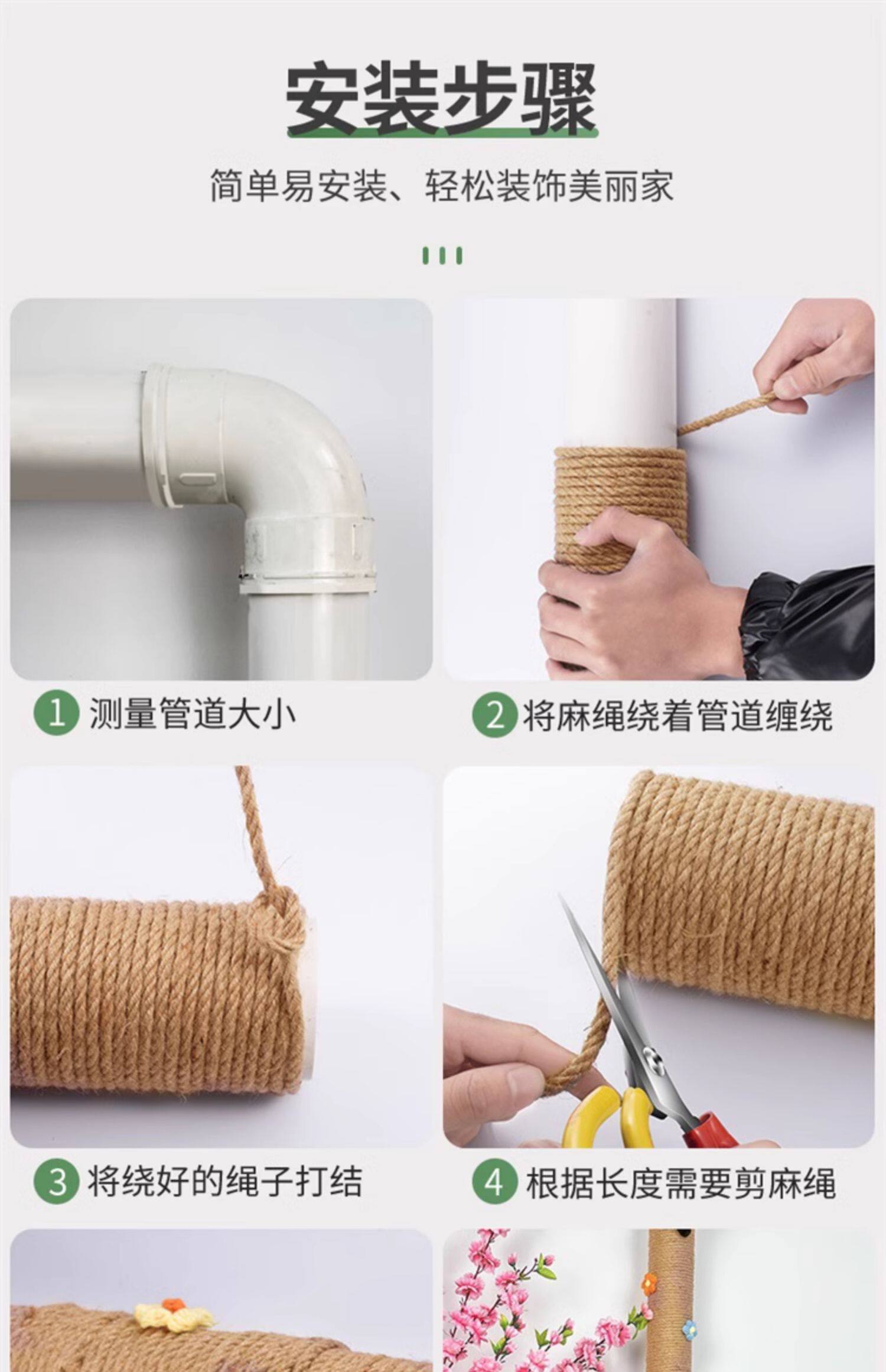 安装步骤

简单易安装、轻松装饰美丽家

1 测量管道大小

2 将麻绳绕着管道缠绕

3 将绕好的绳子打结

4 根据长度需要剪麻绳