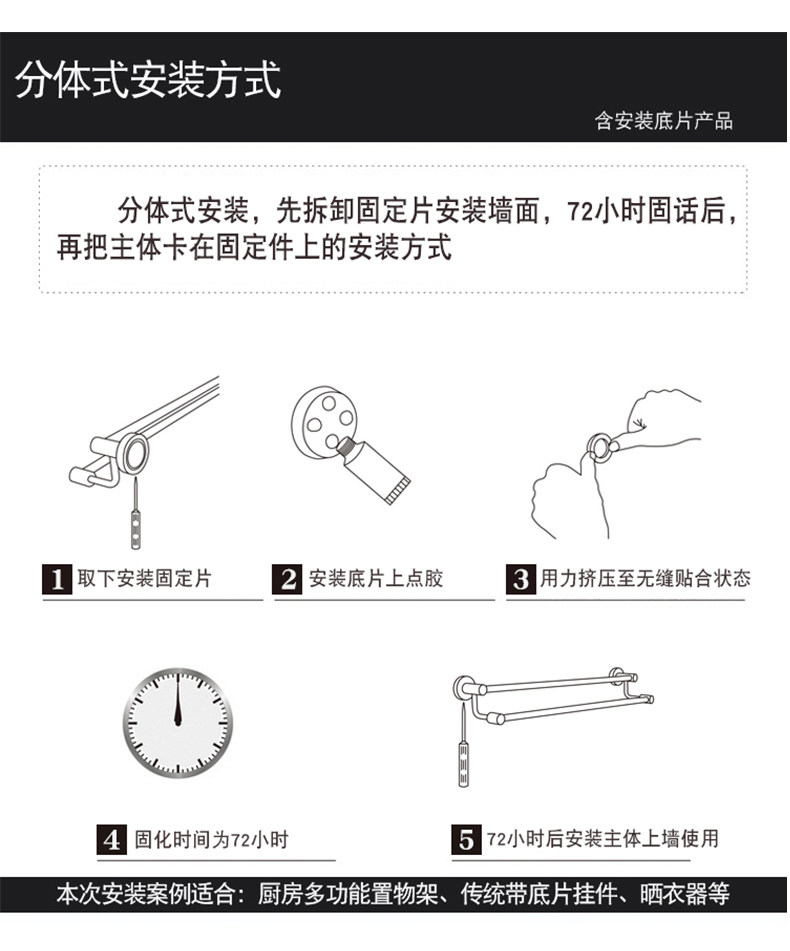 分体式安装方式

含安装底片产品

分体式安装，先拆卸固定片安装墙面，72小时固话后，再把主体卡在固定件上的安装方式

1 取下安装固定片

2 安装底片上点胶

3 用力挤压至无缝贴合状态

4 固化时间为72小时

5 72小时后安装主体上墙使用

本次安装案例适合：厨房多功能置物架、传统带底片挂件、晒衣器等