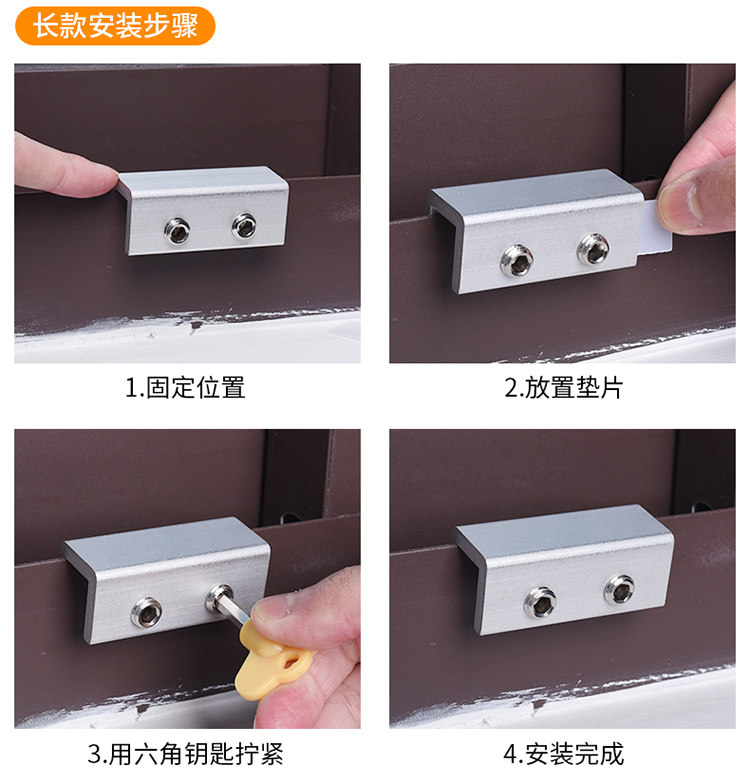 长款安装步骤

1.固定位置

2.放置垫片

3.用六角钥匙拧紧

4.安装完成