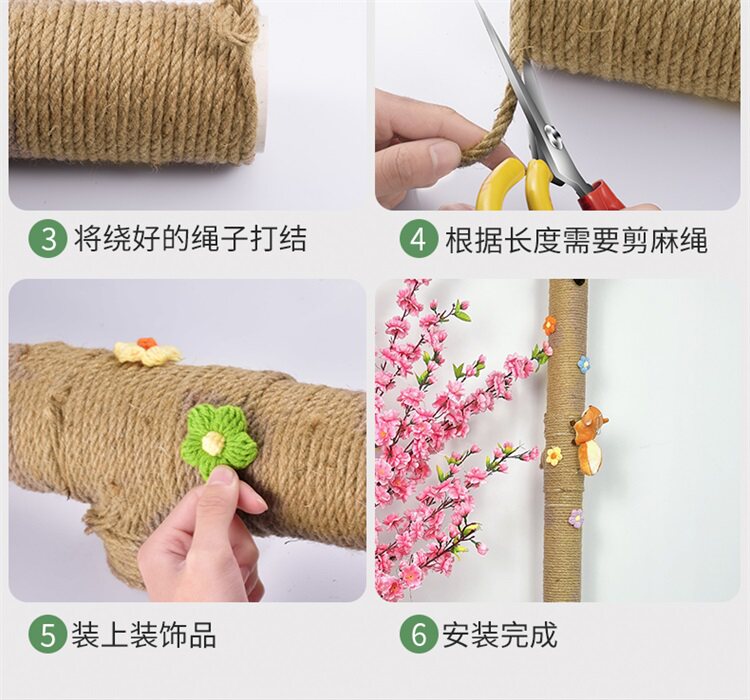 3 将绕好的绳子打结

4 根据长度需要剪麻绳

5 装上装饰品

6 安装完成