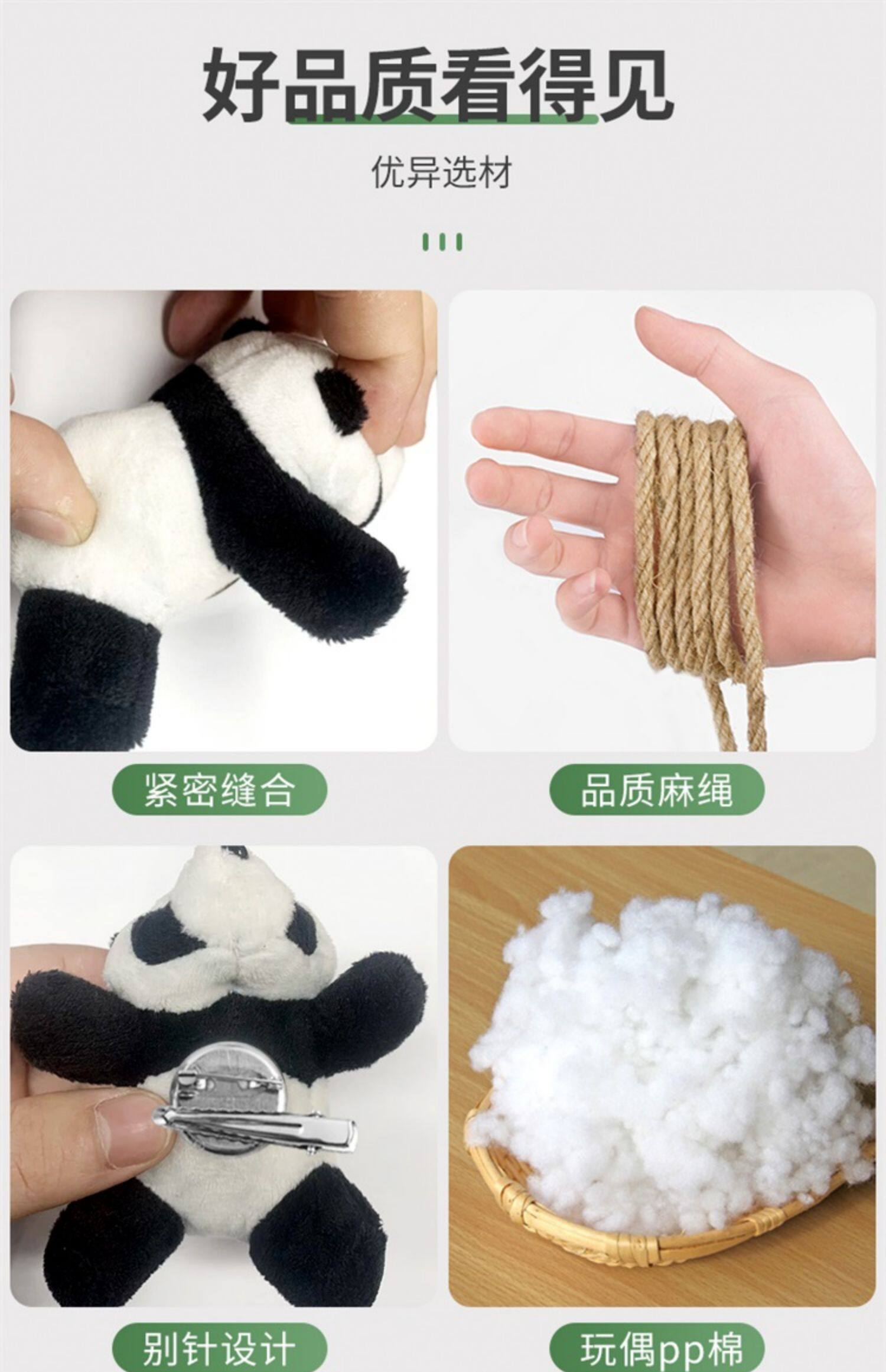 好品质看得见

优异选材

紧密缝合

品质麻绳

别针设计

玩偶pp棉