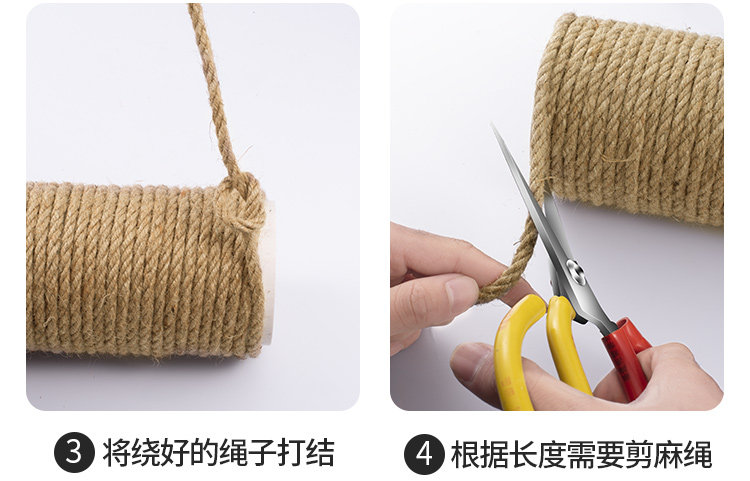 ③ 将绕好的绳子打结

④ 根据长度需要剪麻绳