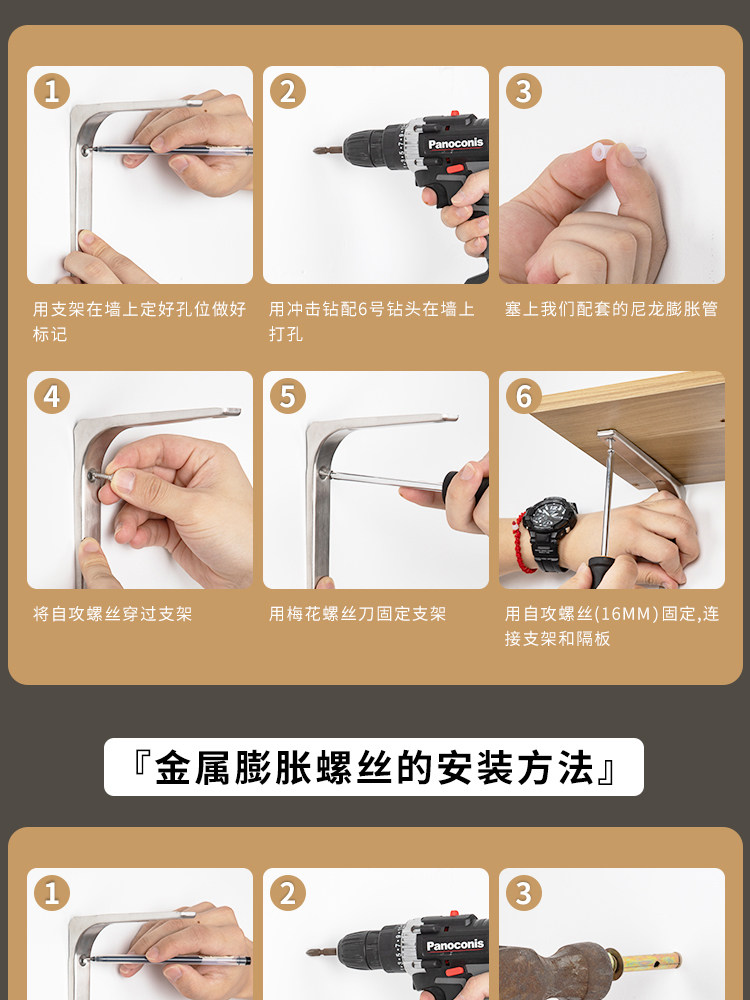 1

用支架在墙上定好孔位做好标记

2

Panoconis

用冲击钻配6号钻头在墙上打孔

3

塞上我们配套的尼龙膨胀管

4

将自攻螺丝穿过支架

5

用梅花螺丝刀固定支架

6

用自攻螺丝(16MM)固定,连接支架和隔板

『金属膨胀螺丝的安装方法』

1

2

Panoconis

3