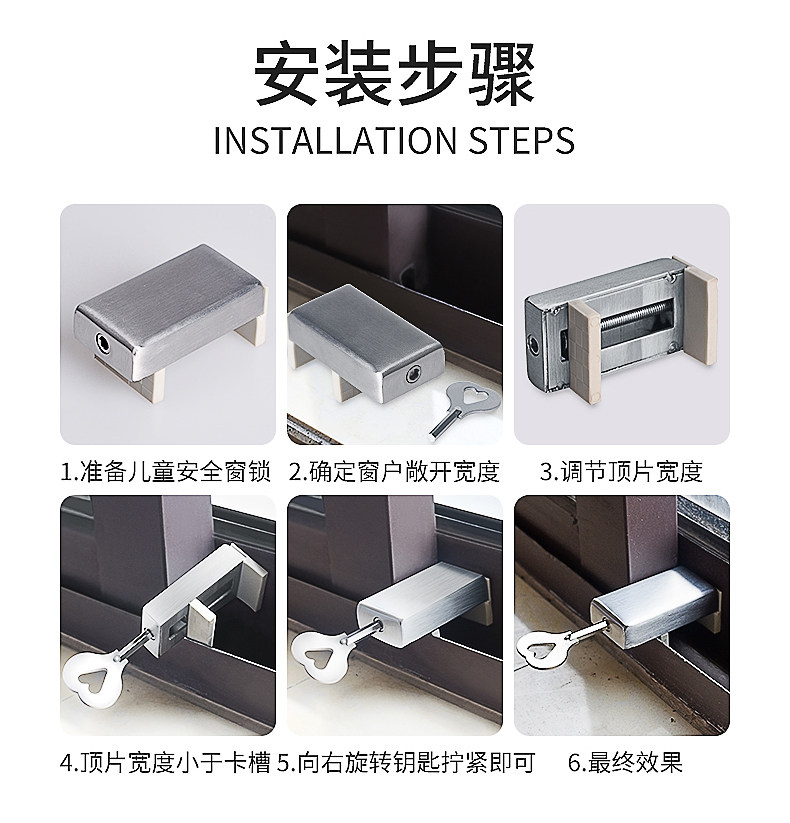 安装步骤
INSTALLATION STEPS

1.准备儿童安全窗锁 2.确定窗户敞开宽度 3.调节顶片宽度

4.顶片宽度小于卡槽 5.向右旋转钥匙拧紧即可 6.最终效果