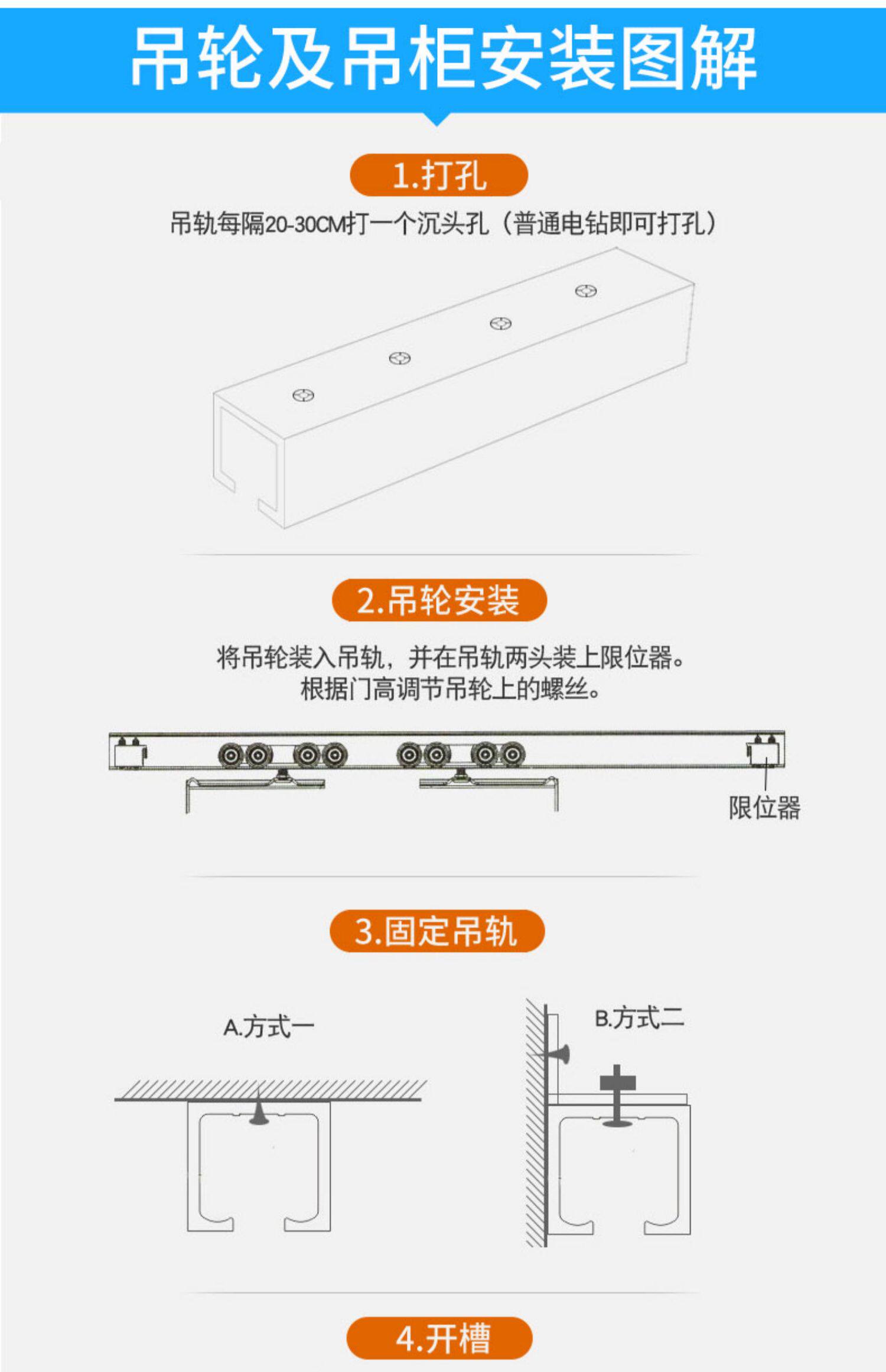 吊轮及吊柜安装图解

1.打孔

吊轨每隔20-30CM打一个沉头孔（普通电钻即可打孔）

2.吊轮安装

将吊轮装入吊轨，并在吊轨两头装上限位器。
根据门高调节吊轮上的螺丝。

限位器

3.固定吊轨

A.方式一

B.方式二

4.开槽