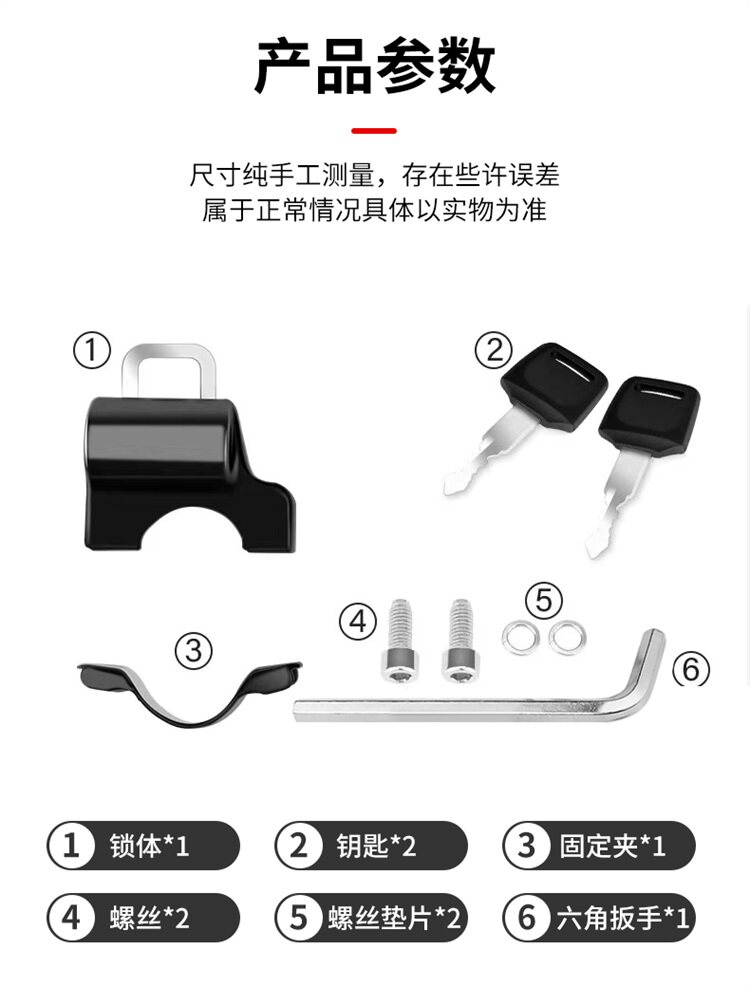 产品参数

尺寸纯手工测量，存在些许误差
属于正常情况具体以实物为准

①

②

③

④

⑤

⑥

1 锁体*1
2 钥匙*2
3 固定夹*1
4 螺丝*2
5 螺丝垫片*2
6 六角扳手*1