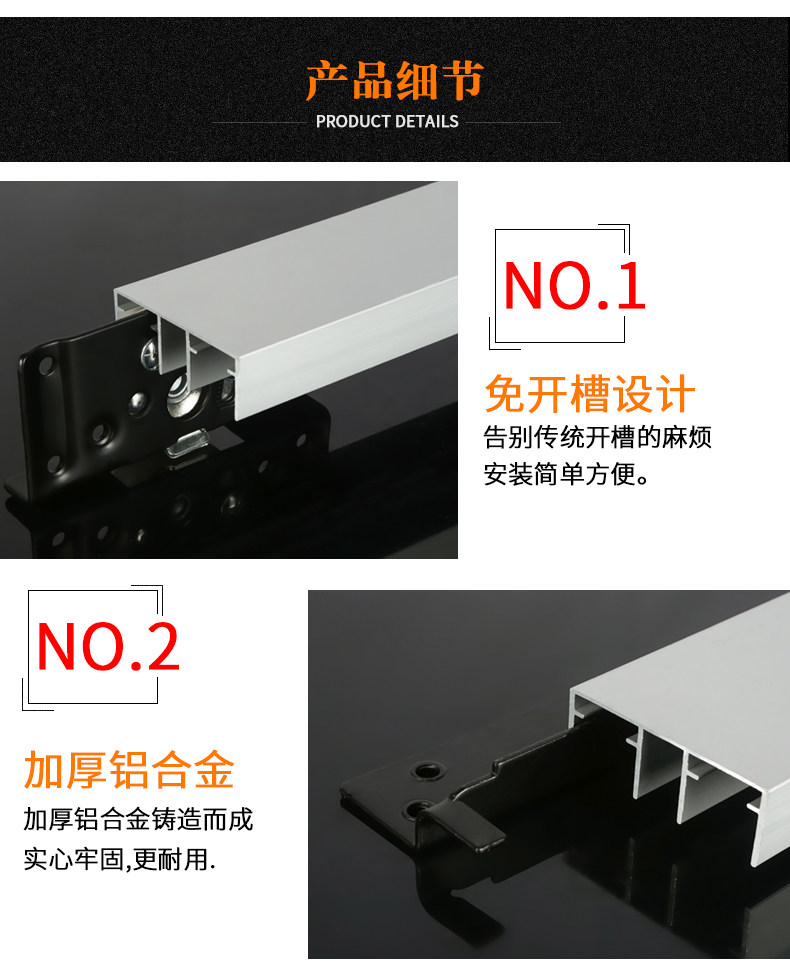 产品细节
PRODUCT DETAILS

NO.1

免开槽设计
告别传统开槽的麻烦
安装简单方便。

NO.2

加厚铝合金
加厚铝合金铸造而成
实心牢固,更耐用.