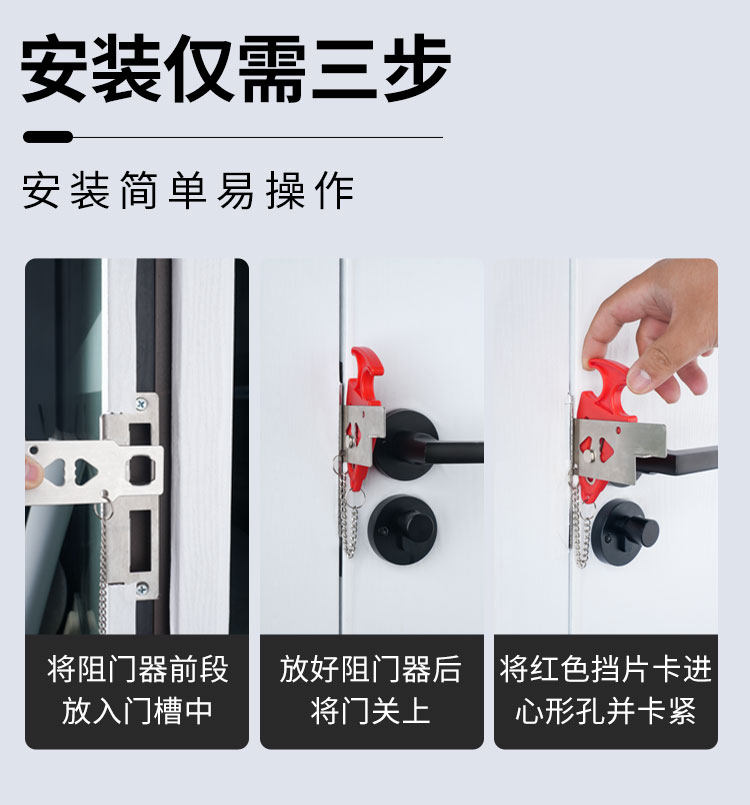 安装仅需三步

安装简单易操作

将阻门器前段放入门槽中

放好阻门器后将门关上

将红色挡片卡进心形孔并卡紧