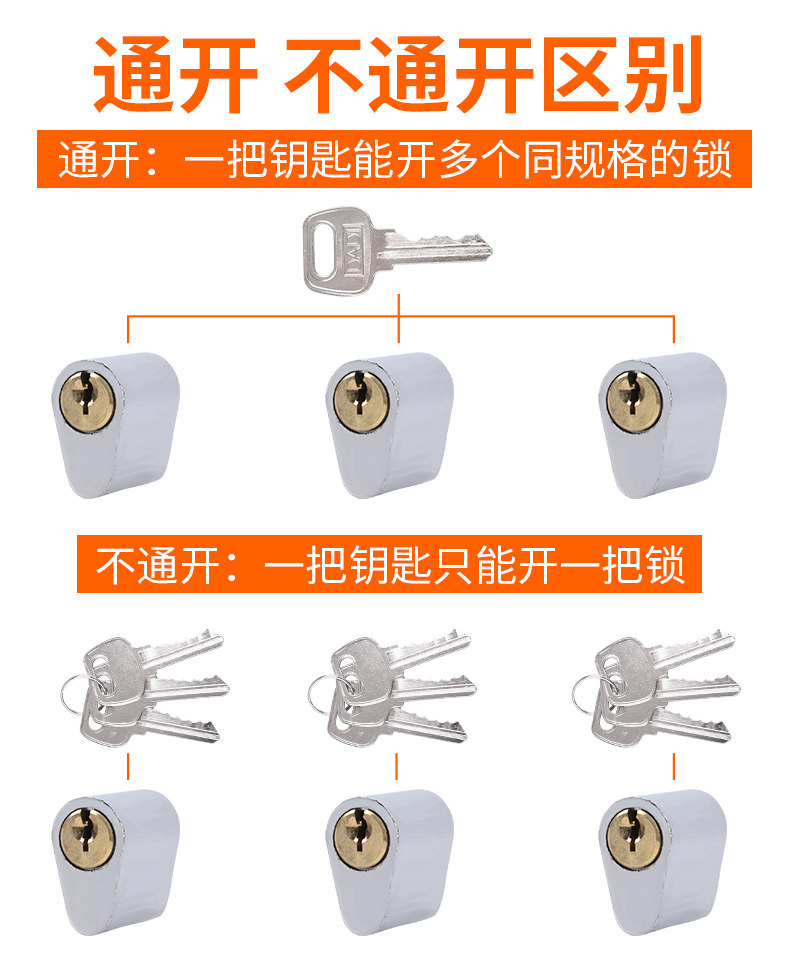 通开 不通开区别

通开：一把钥匙能开多个同规格的锁

不通开：一把钥匙只能开一把锁