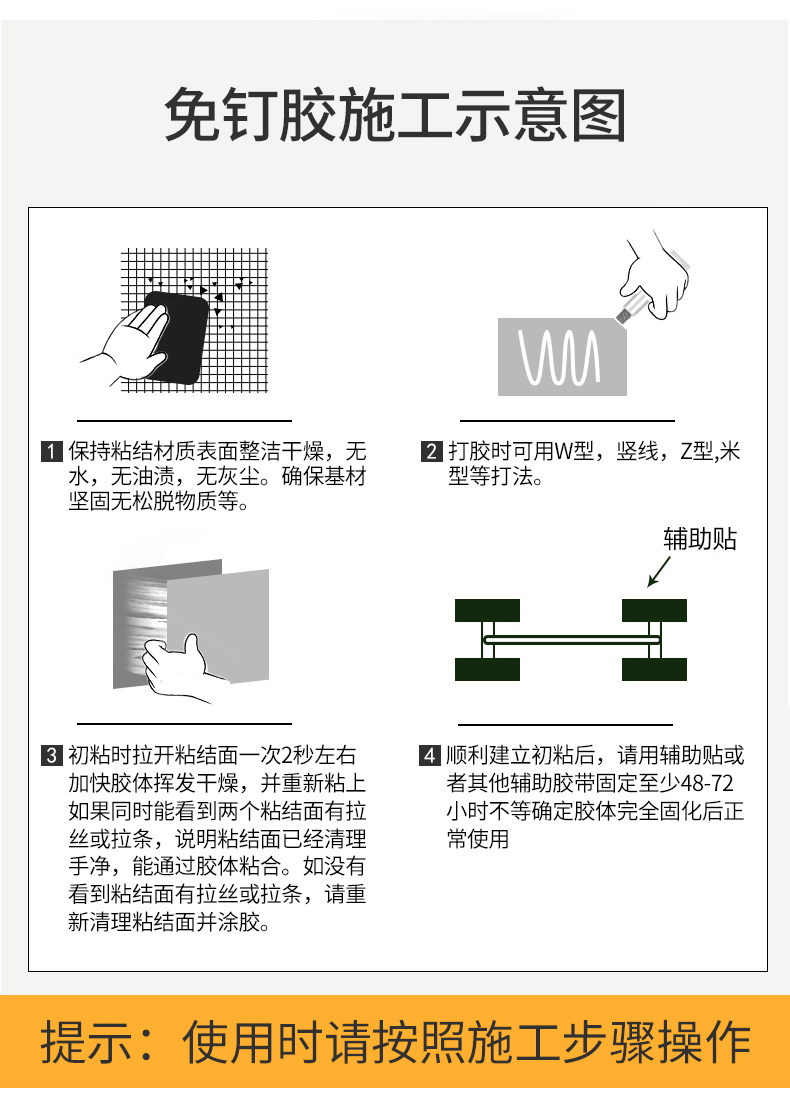 免钉胶施工示意图

1 保持粘结材质表面整洁干燥，无水，无油渍，无灰尘。确保基材坚固无松脱物质等。

2 打胶时可用W型，竖线，Z型,米型等打法。

辅助贴

3 初粘时拉开粘结面一次2秒左右加快胶体挥发干燥，并重新粘上如果同时能看到两个粘结面有拉丝或拉条，说明粘结面已经清理手净，能通过胶体粘合。如没有看到粘结面有拉丝或拉条，请重新清理粘结面并涂胶。

4 顺利建立初粘后，请用辅助贴或者其他辅助胶带固定至少48-72小时不等确定胶体完全固化后正常使用

提示：使用时请按照施工步骤操作