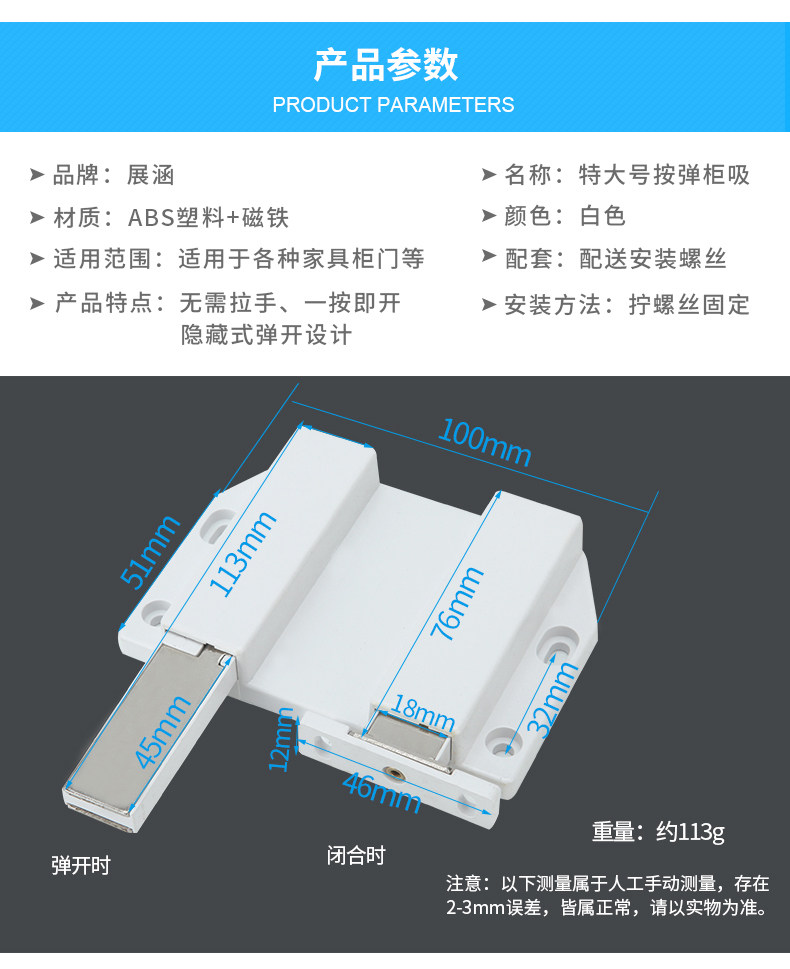 产品参数
PRODUCT PARAMETERS

➤ 品牌：展涵
➤ 材质：ABS塑料+磁铁
➤ 适用范围：适用于各种家具柜门等
➤ 产品特点：无需拉手、一按即开 隐藏式弹开设计

➤ 名称：特大号按弹柜吸
➤ 颜色：白色
➤ 配套：配送安装螺丝
➤ 安装方法：拧螺丝固定

100mm
51mm
113mm
76mm
45mm
18mm
32mm
12mm
46mm

重量：约113g

弹开时

闭合时

注意：以下测量属于人工手动测量，存在2-3mm误差，皆属正常，请以实物为准。